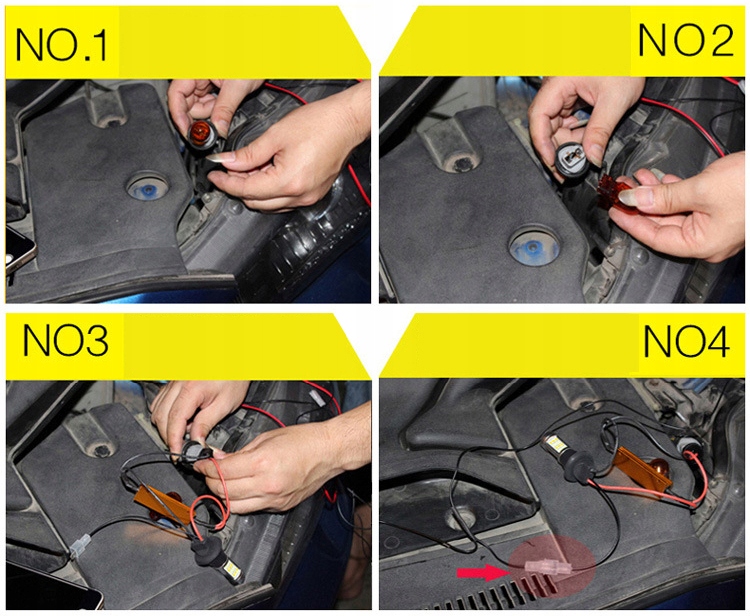 NO.1

NO2

NO3

NO4