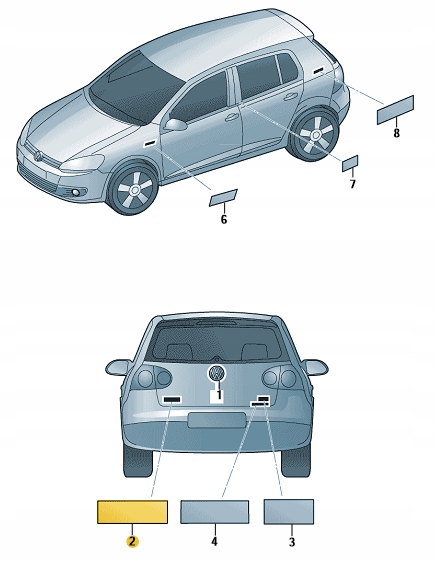 8
7
6
1
2
4
3