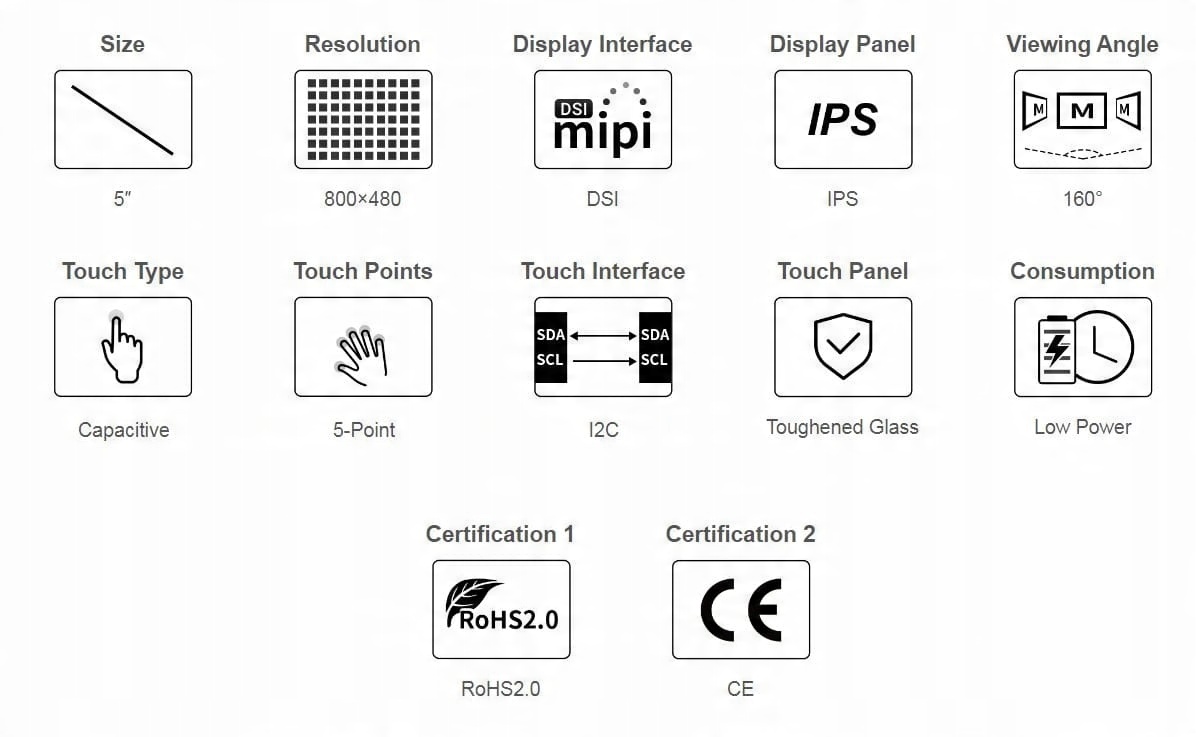 Size

5″

Resolution

800×480

Display Interface

DSI mipi

DSI

Display Panel

IPS

IPS

Viewing Angle

M M M

160°

Touch Type

Capacitive

Touch Points

5-Point

Touch Interface

SDA SDA
SCL SCL

I2C

Touch Panel

Toughened Glass

Consumption

Low Power

Certification 1

RoHS2.0

RoHS2.0

Certification 2

CE

CE