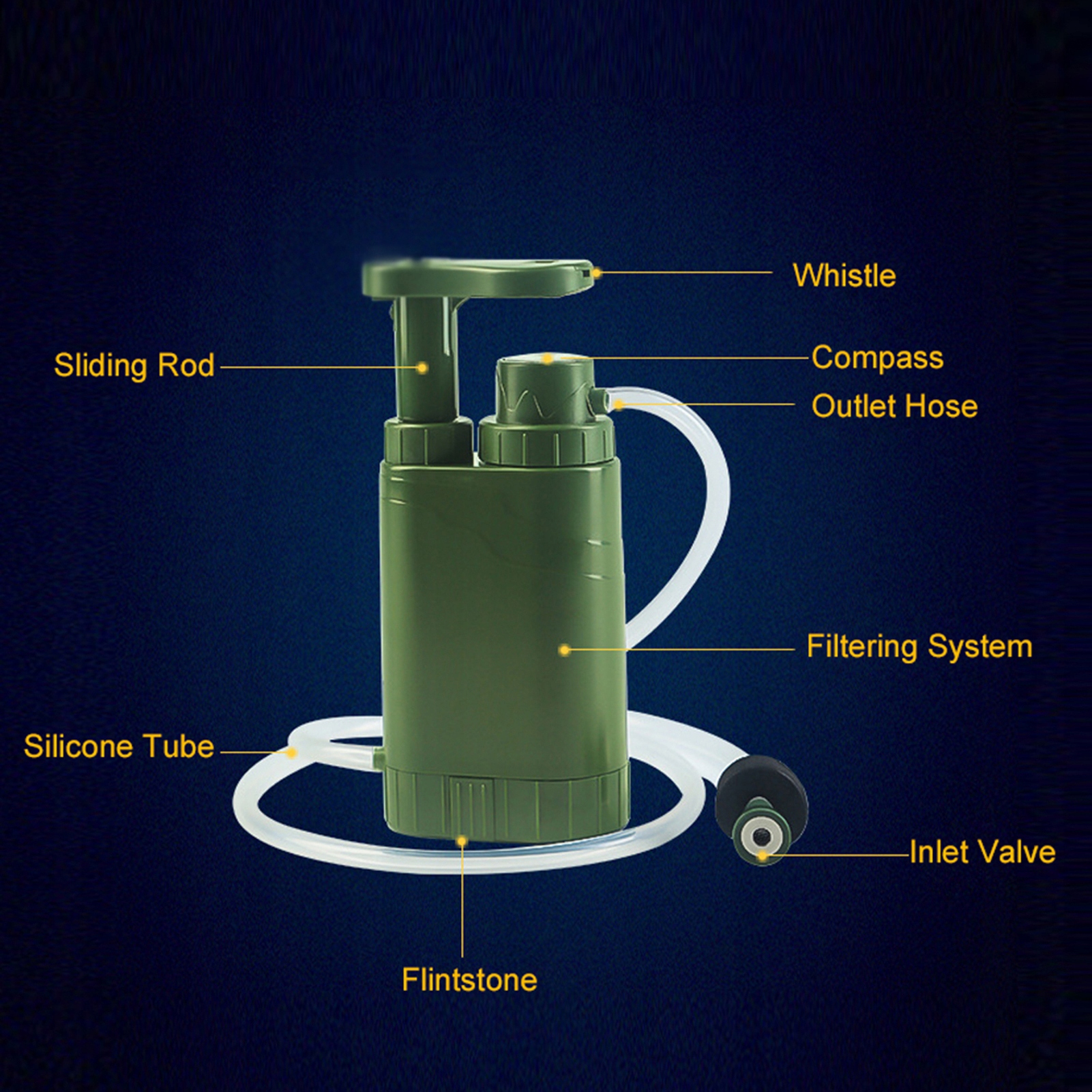 Whistle

Sliding Rod

Compass

Outlet Hose

Filtering System

Silicone Tube

Inlet Valve

Flintstone