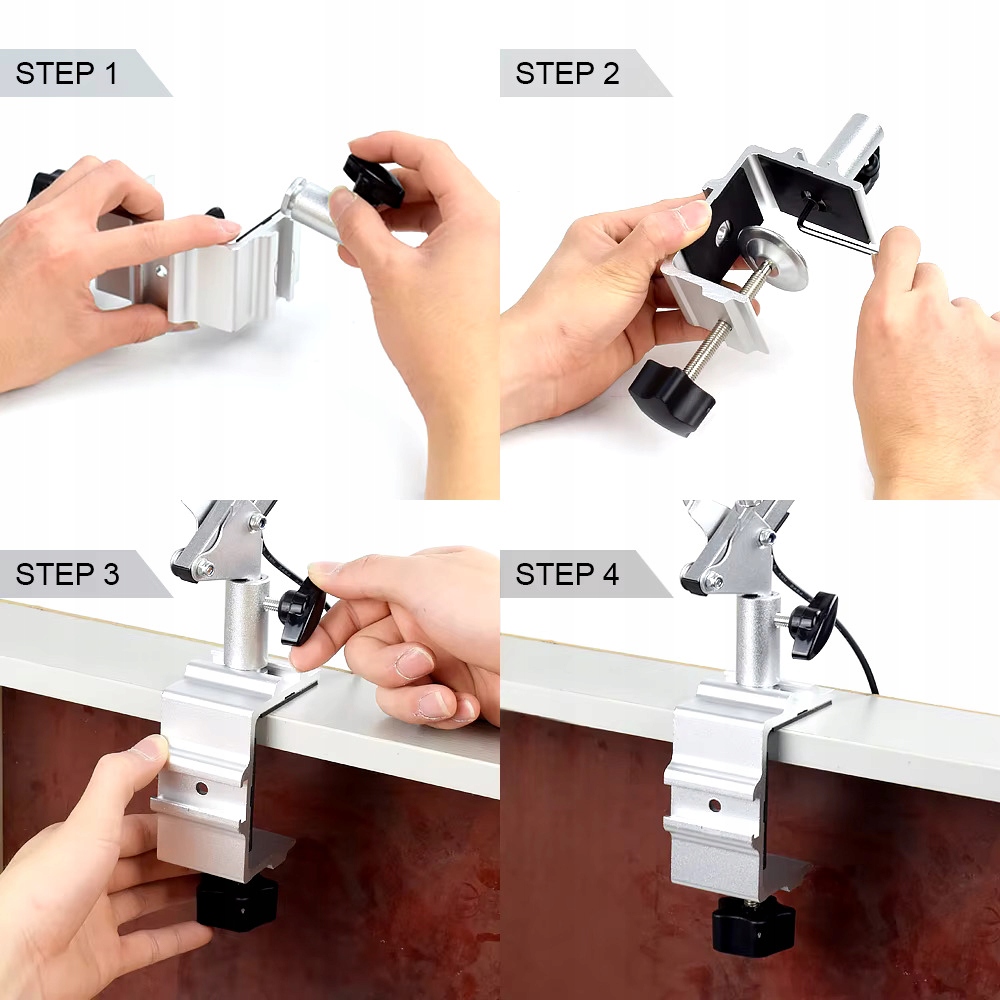 STEP 1

STEP 2

STEP 3

STEP 4