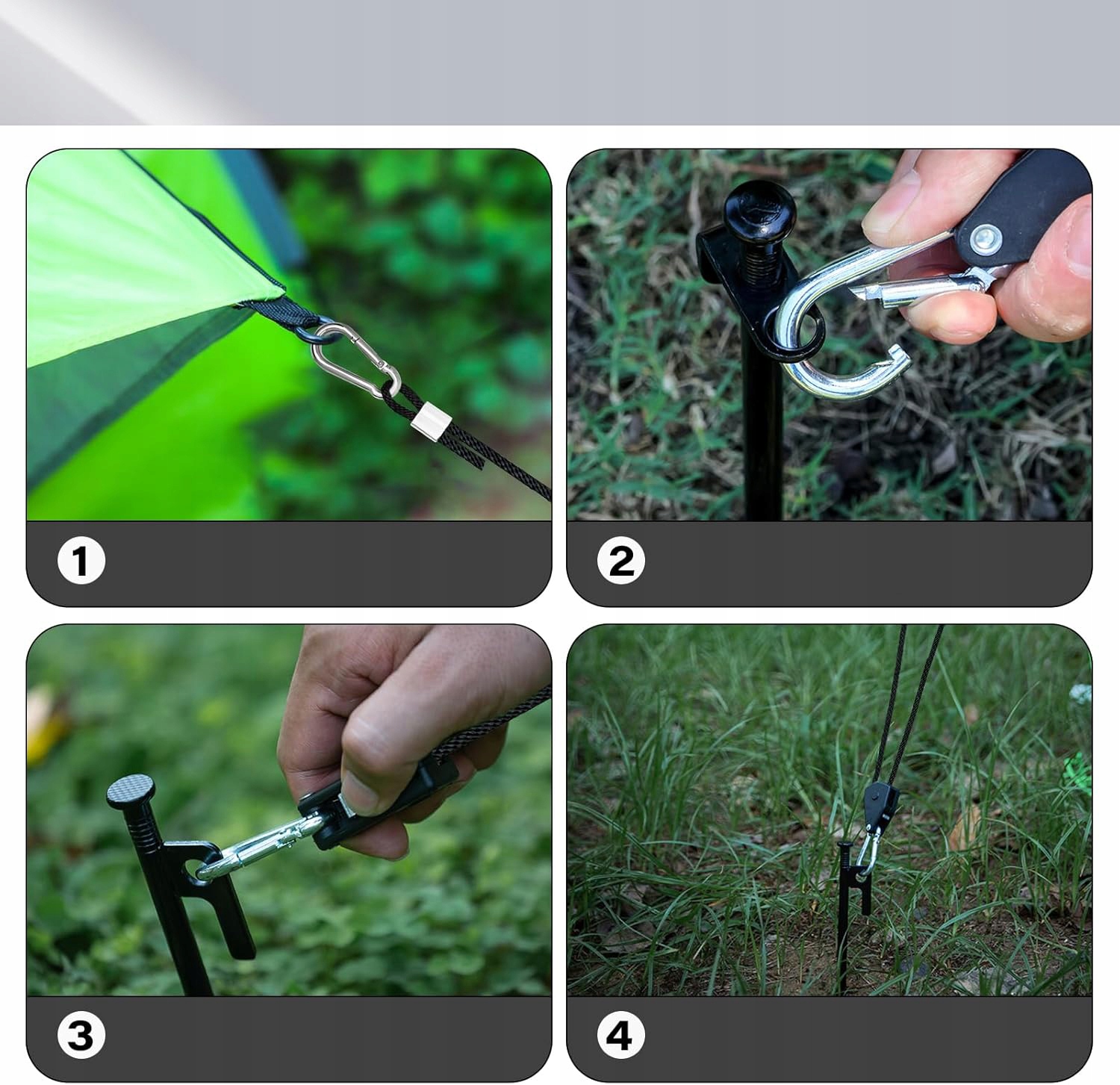 1

2

3

4