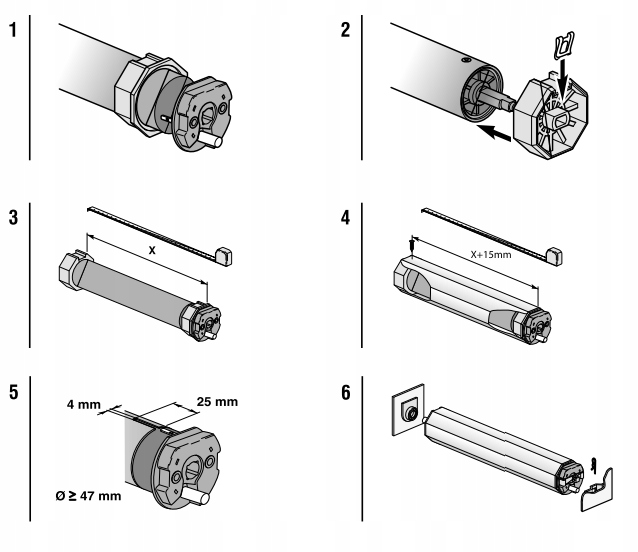 1

2

3

X

4

X+15mm

5

4 mm

25 mm

Ø ≥ 47 mm

6