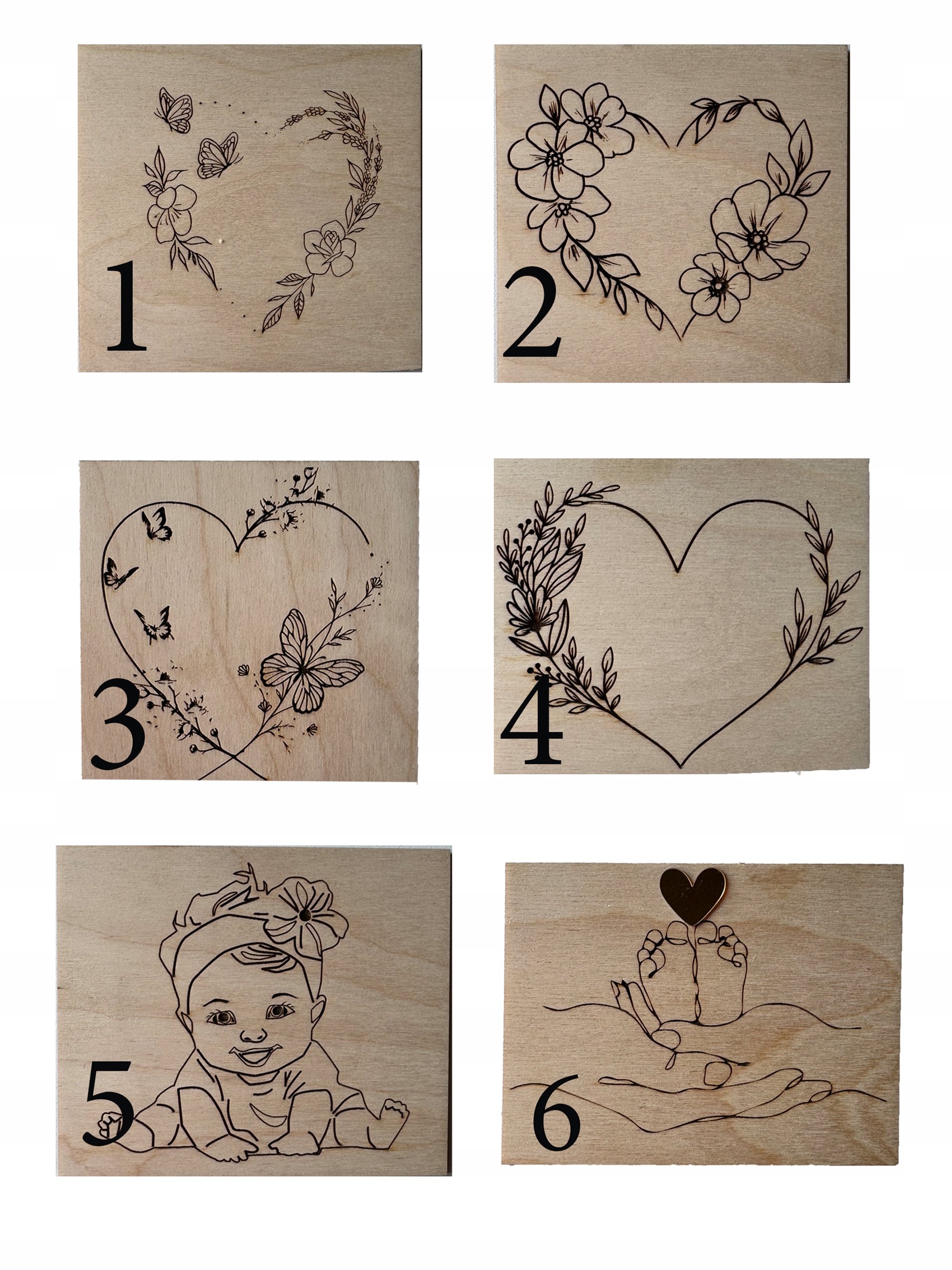 1

2

3

4

5

6