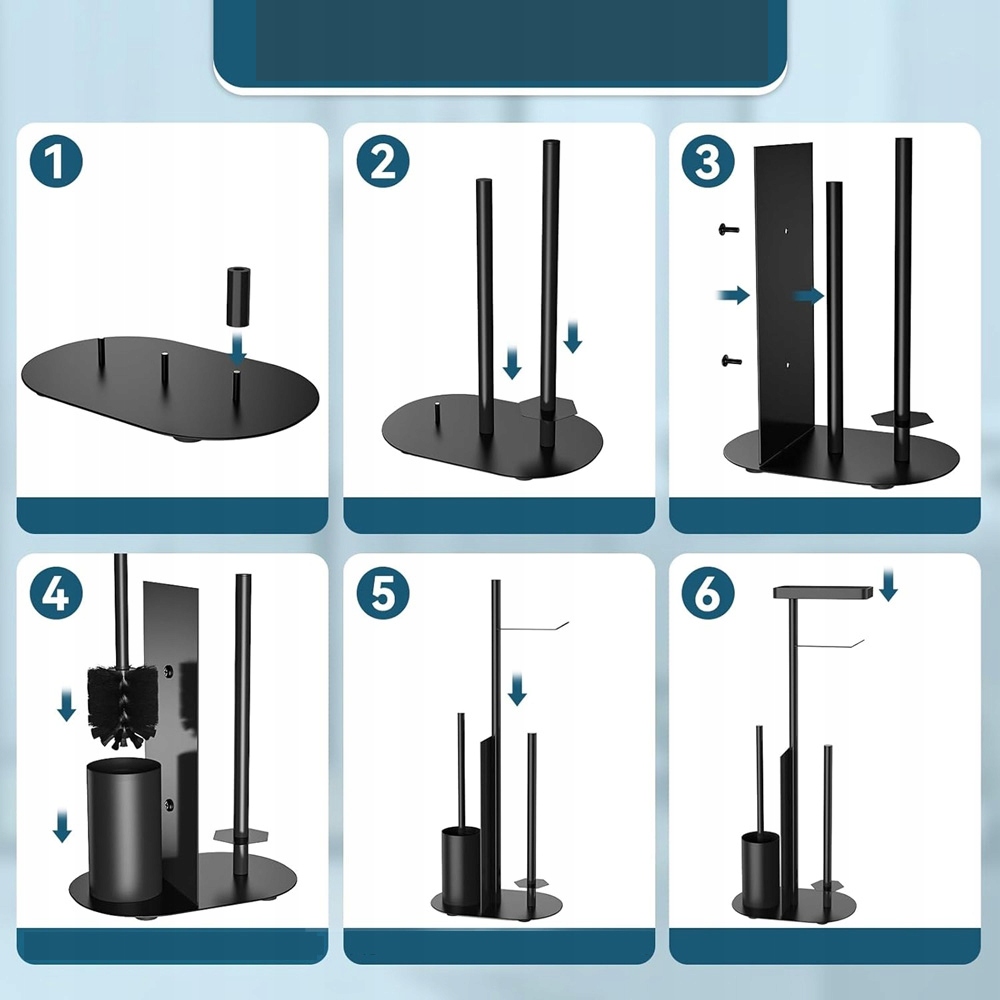 1

2

3

4

5

6