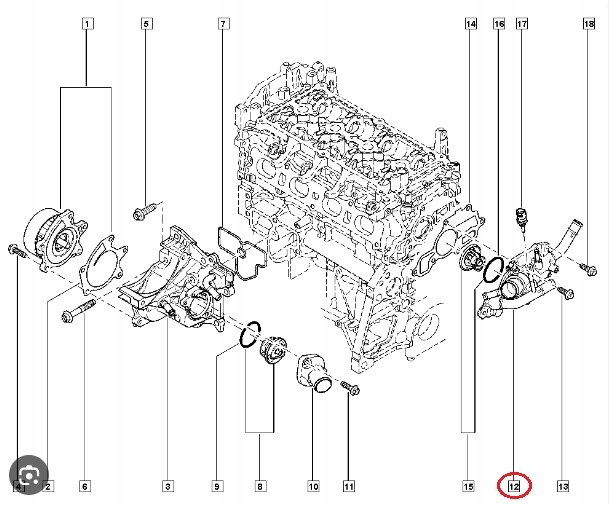 1
5
7
14
16
17
18
4
2
6
3
9
8
10
11
15
12
13