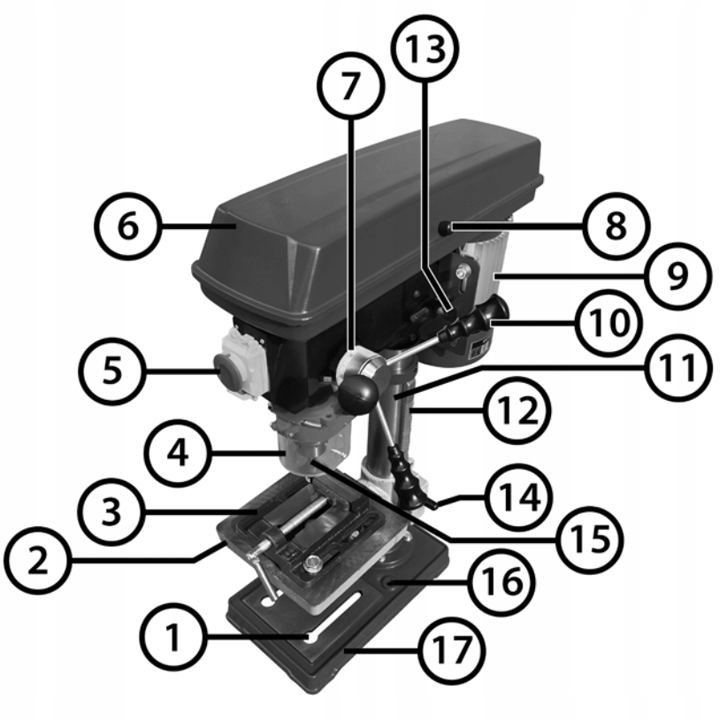 13
7
6
8
9
10
5
11
12
4
14
3
15
2
16
1
17