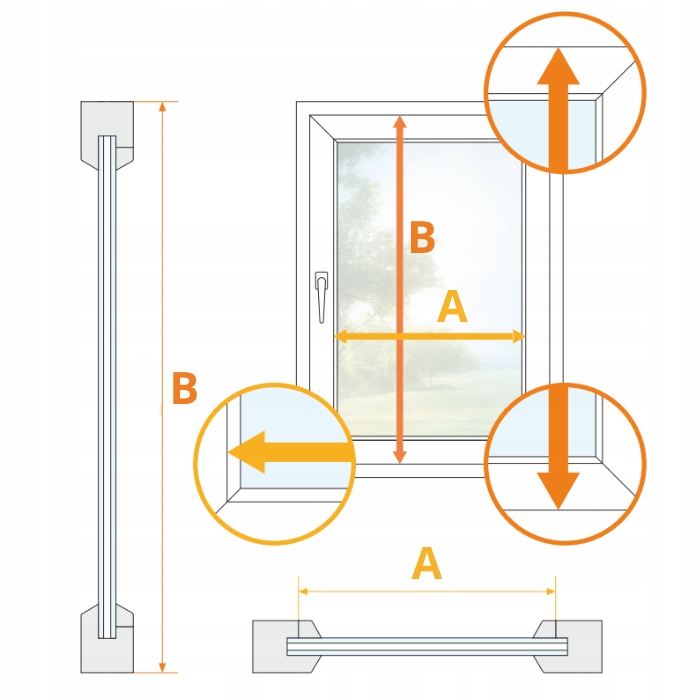 B

B

A

A