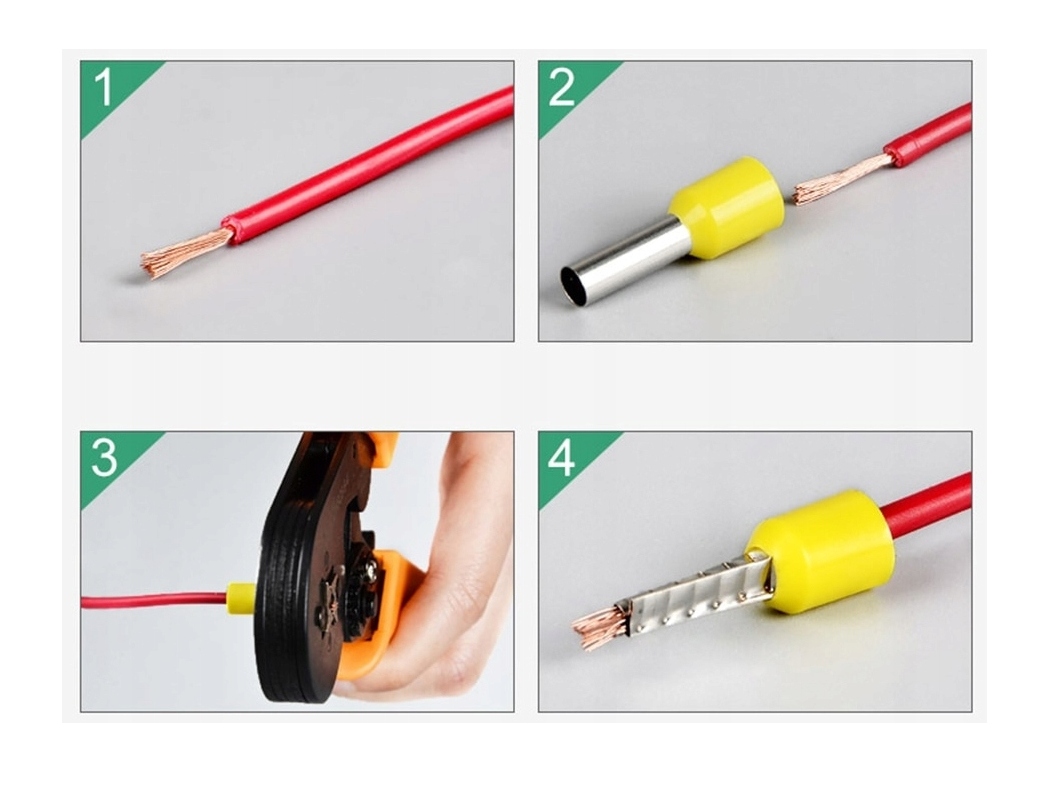 1

2

3

4