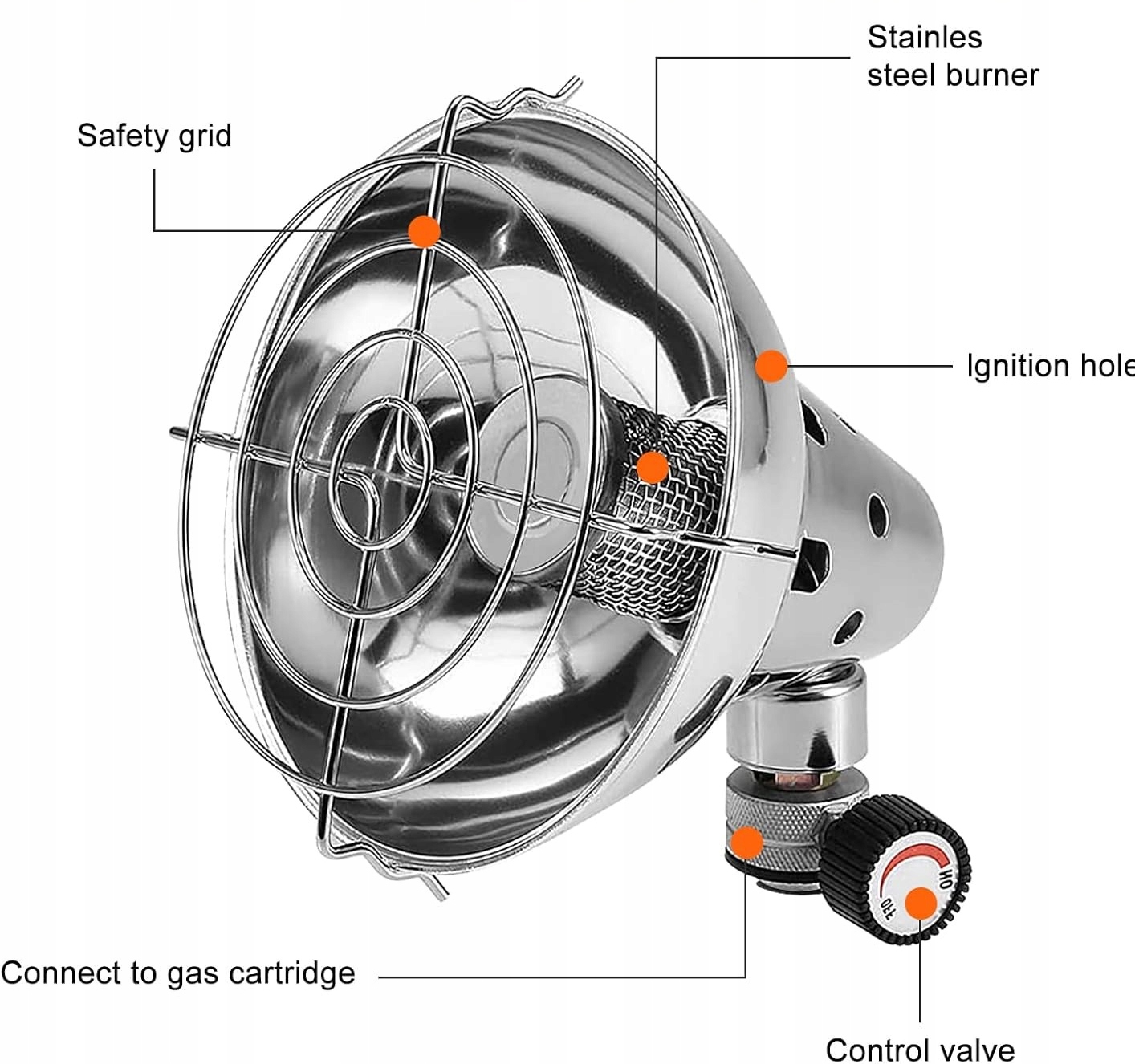 Stainles steel burner

Safety grid

Ignition hole

ON

OFF

Connect to gas cartridge

Control valve