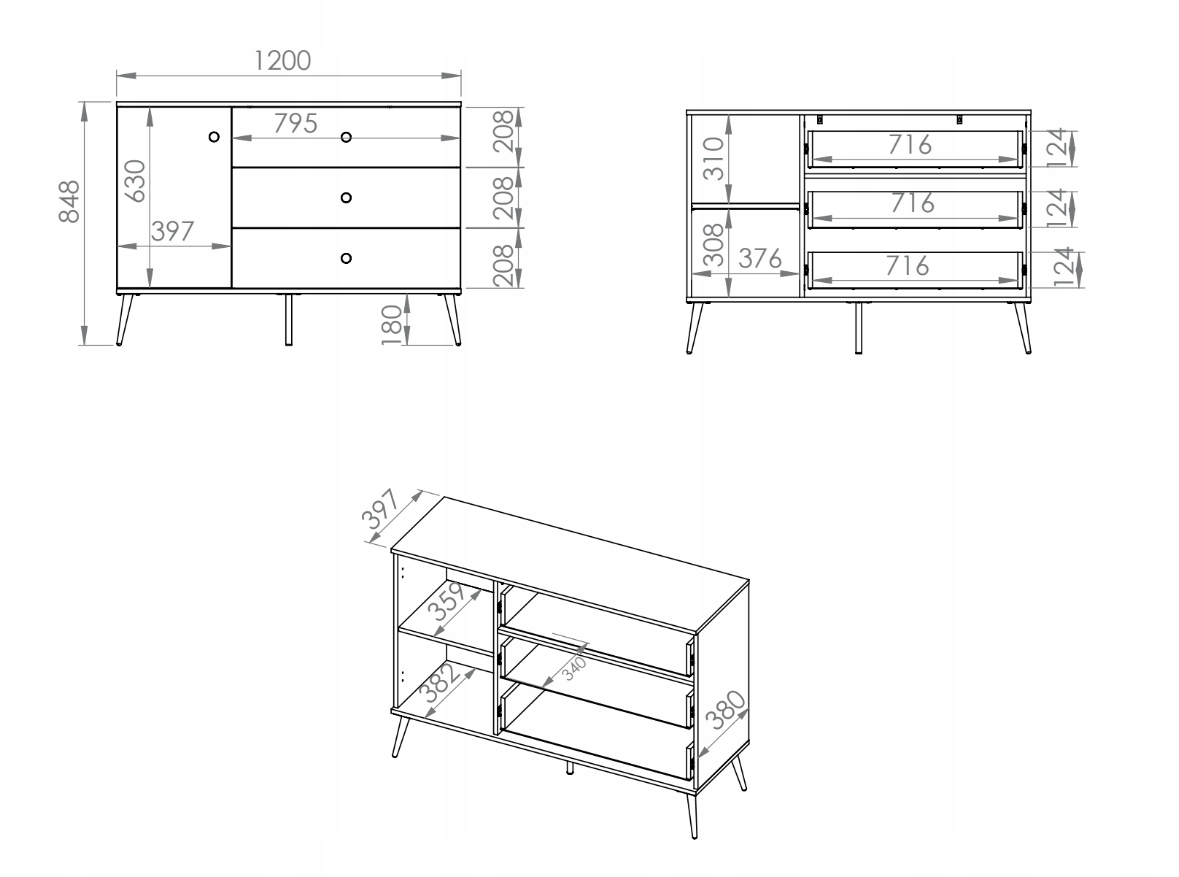 1200
848
630
397
795
208
208
208
180

310
308
376
716
716
716
124
124
124

397
359
382
340
380