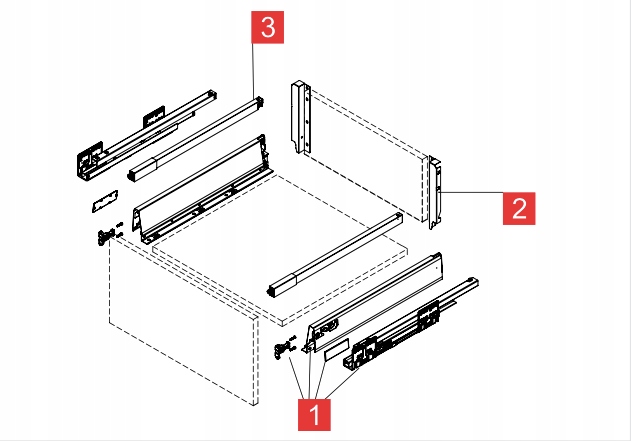 3
2
1