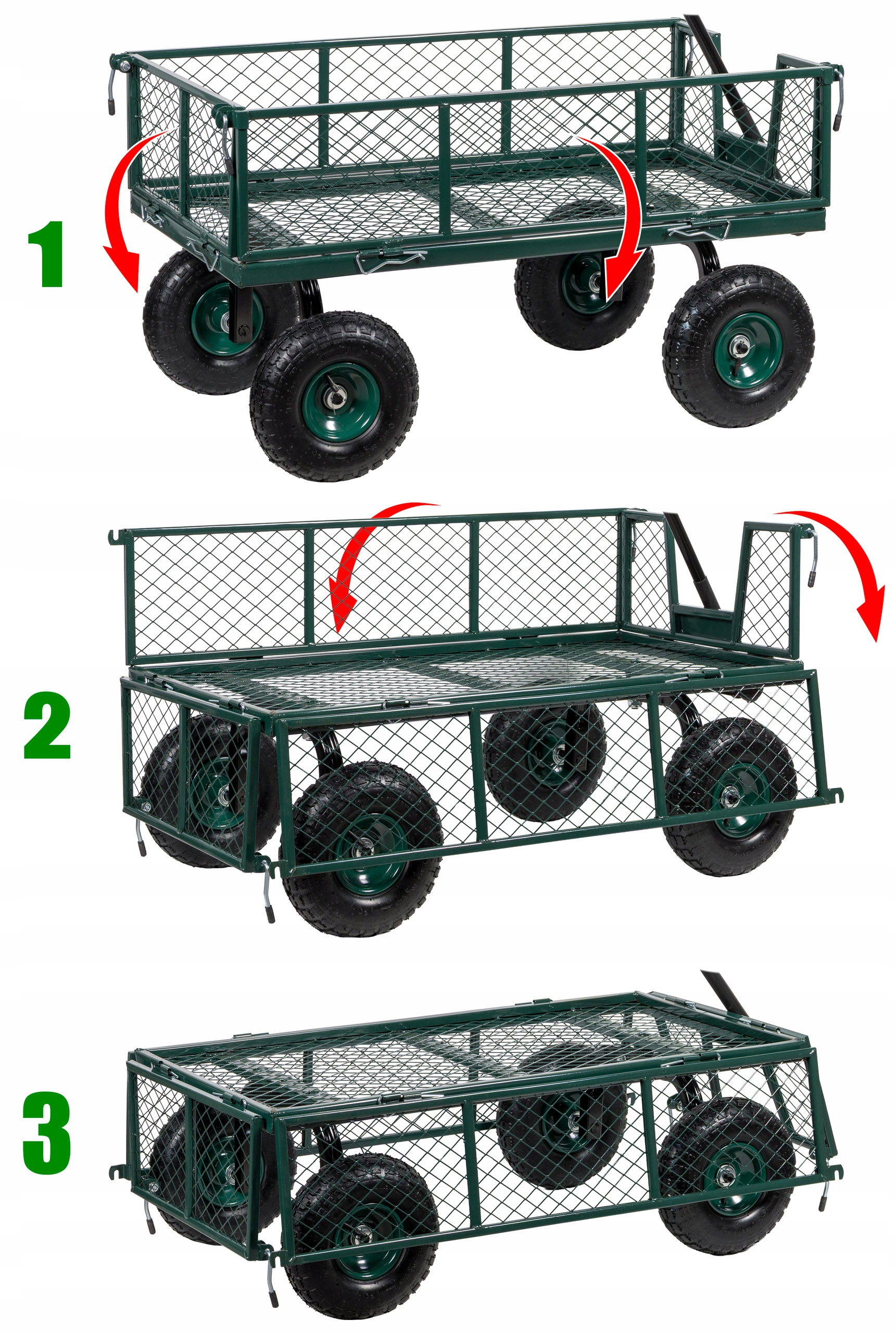 1

2

3