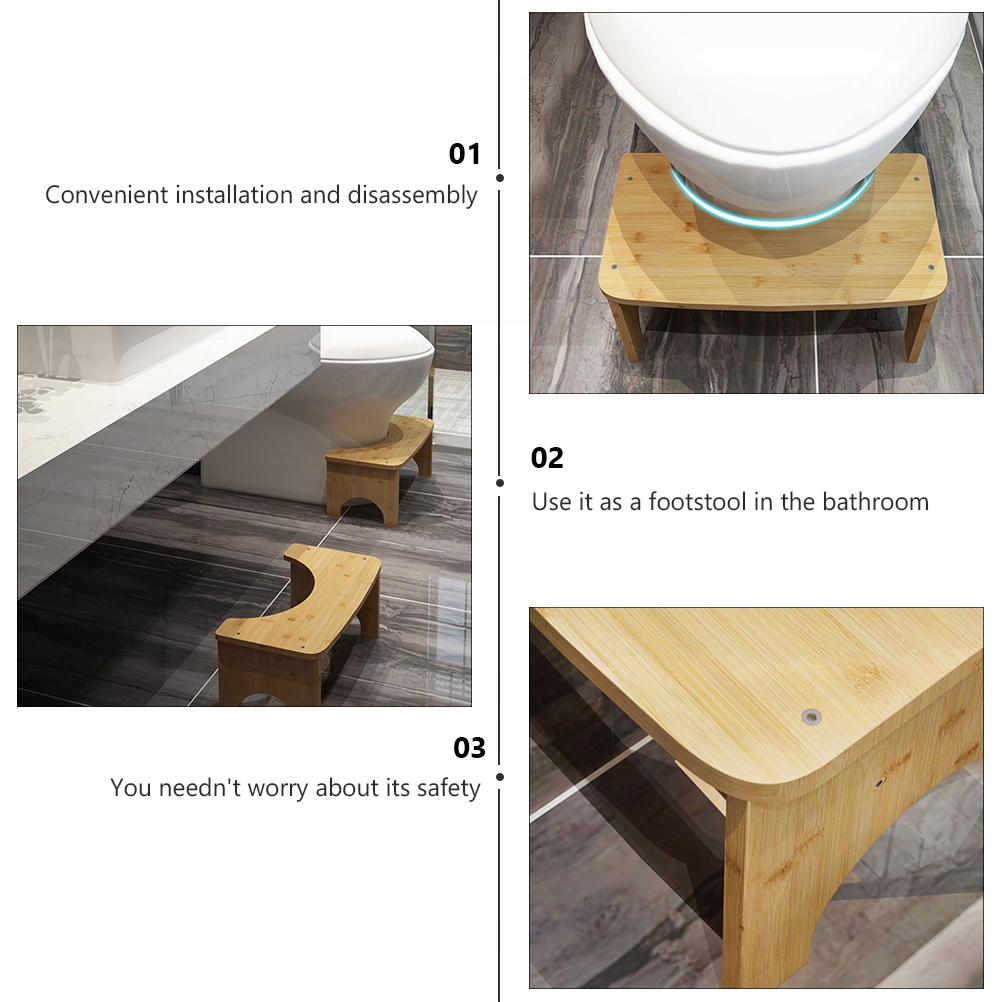 01
Convenient installation and disassembly

02
Use it as a footstool in the bathroom

03
You needn't worry about its safety