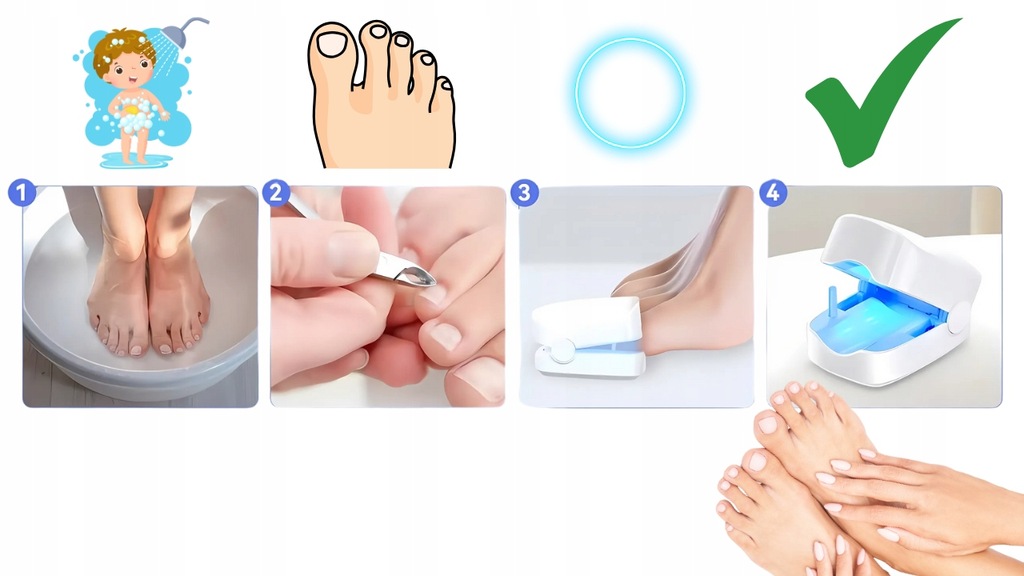 1

2

3

4