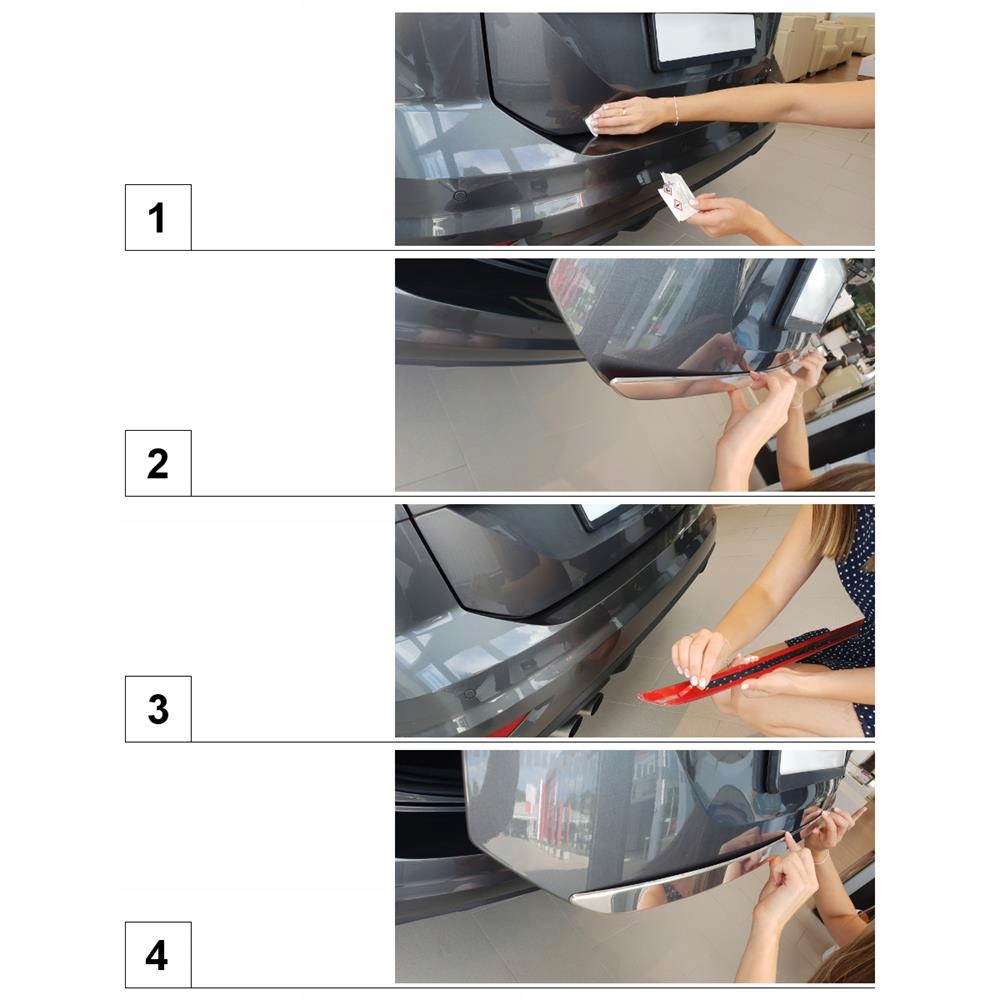 1

2

3

4