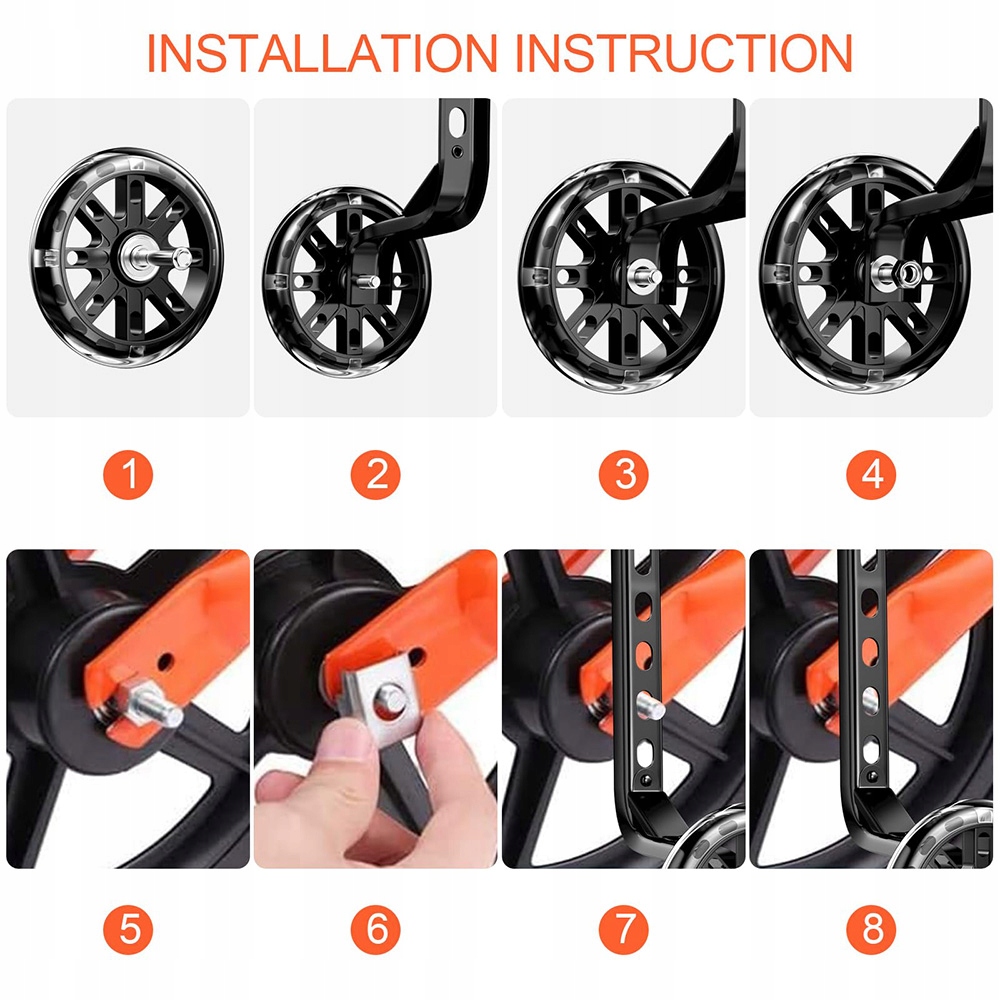 INSTALLATION INSTRUCTION

1

2

3

4

5

6

7

8