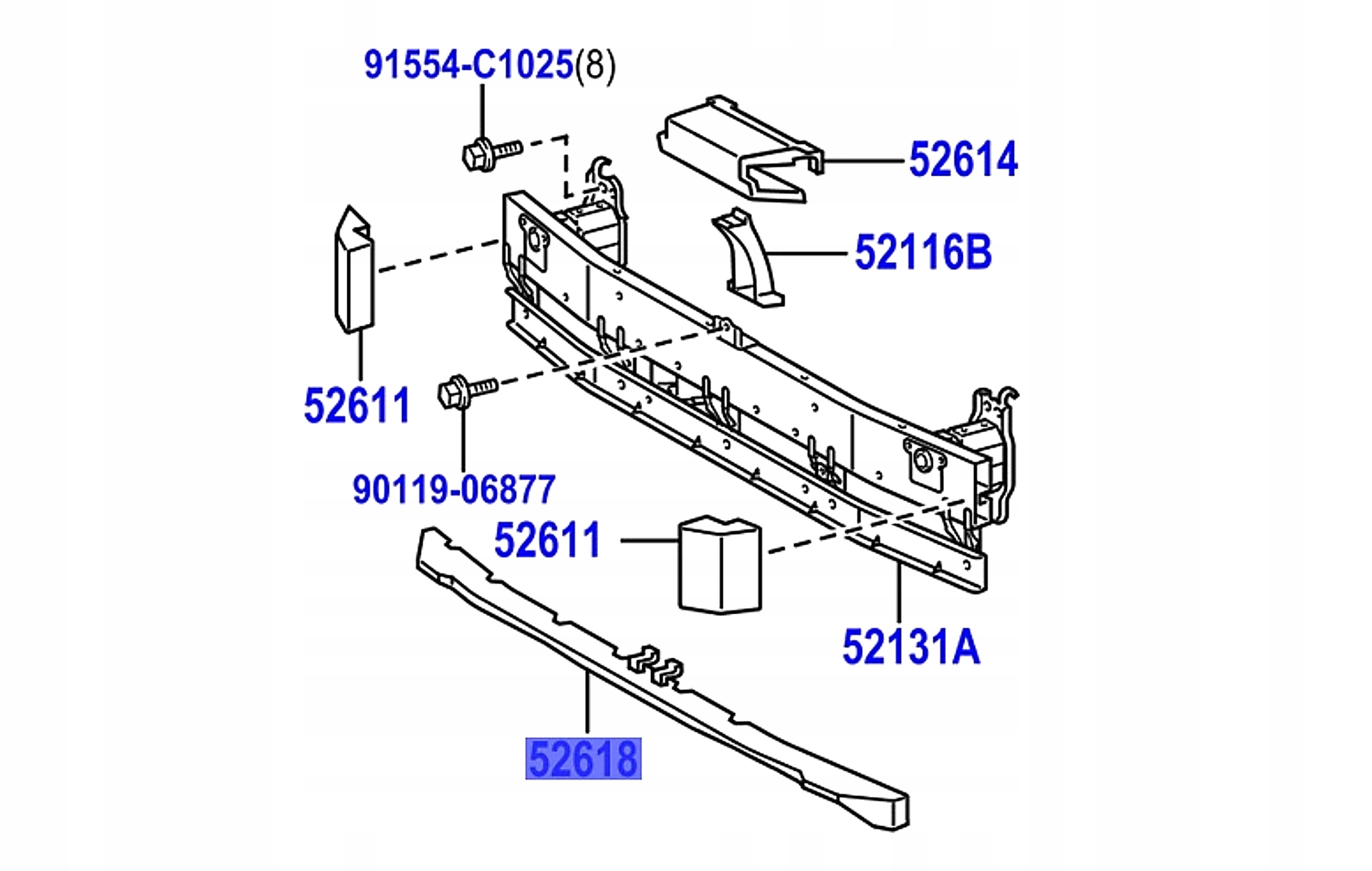 91554-C1025(8)

52614

52116B

52611

90119-06877

52611

52131A

52618