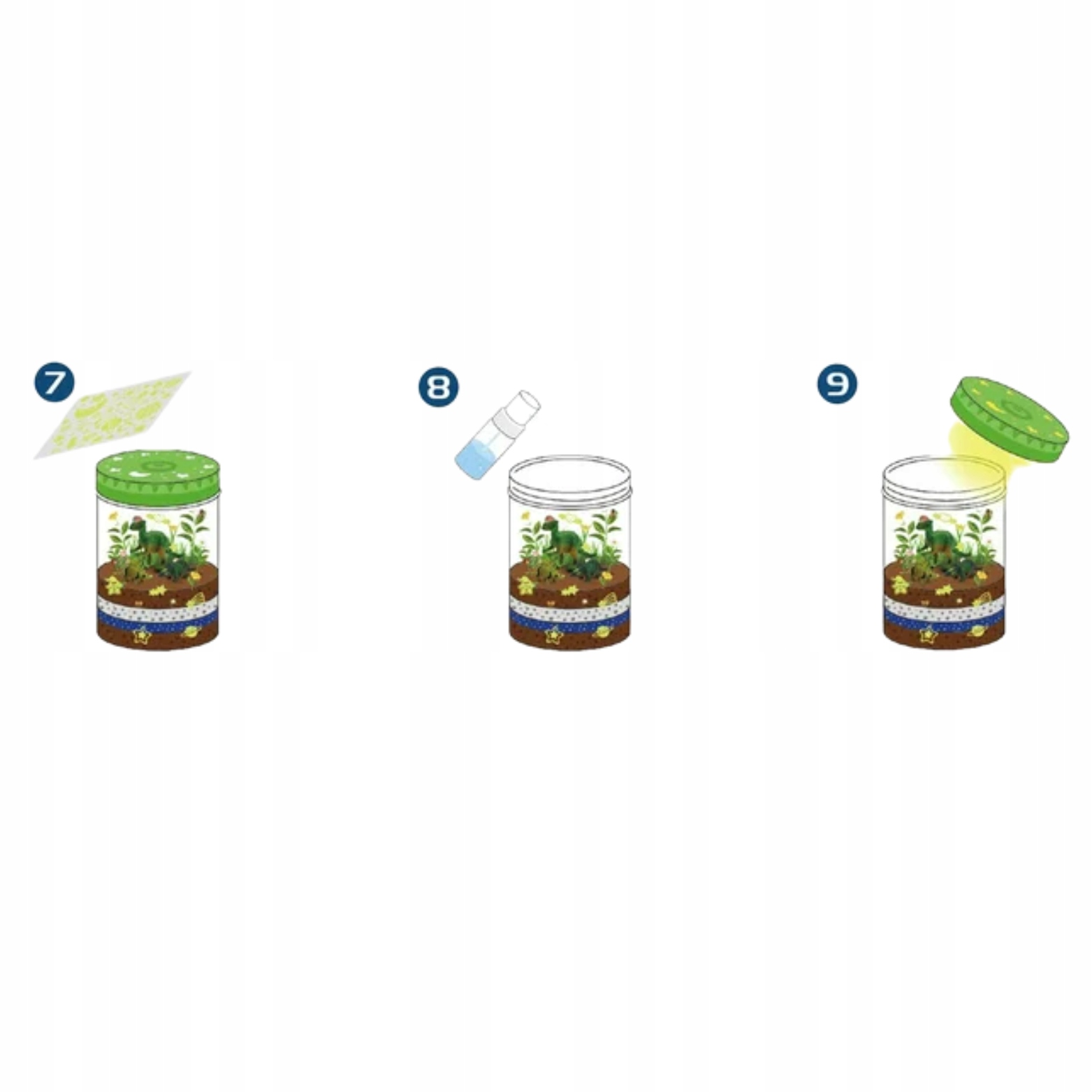 7

8

9