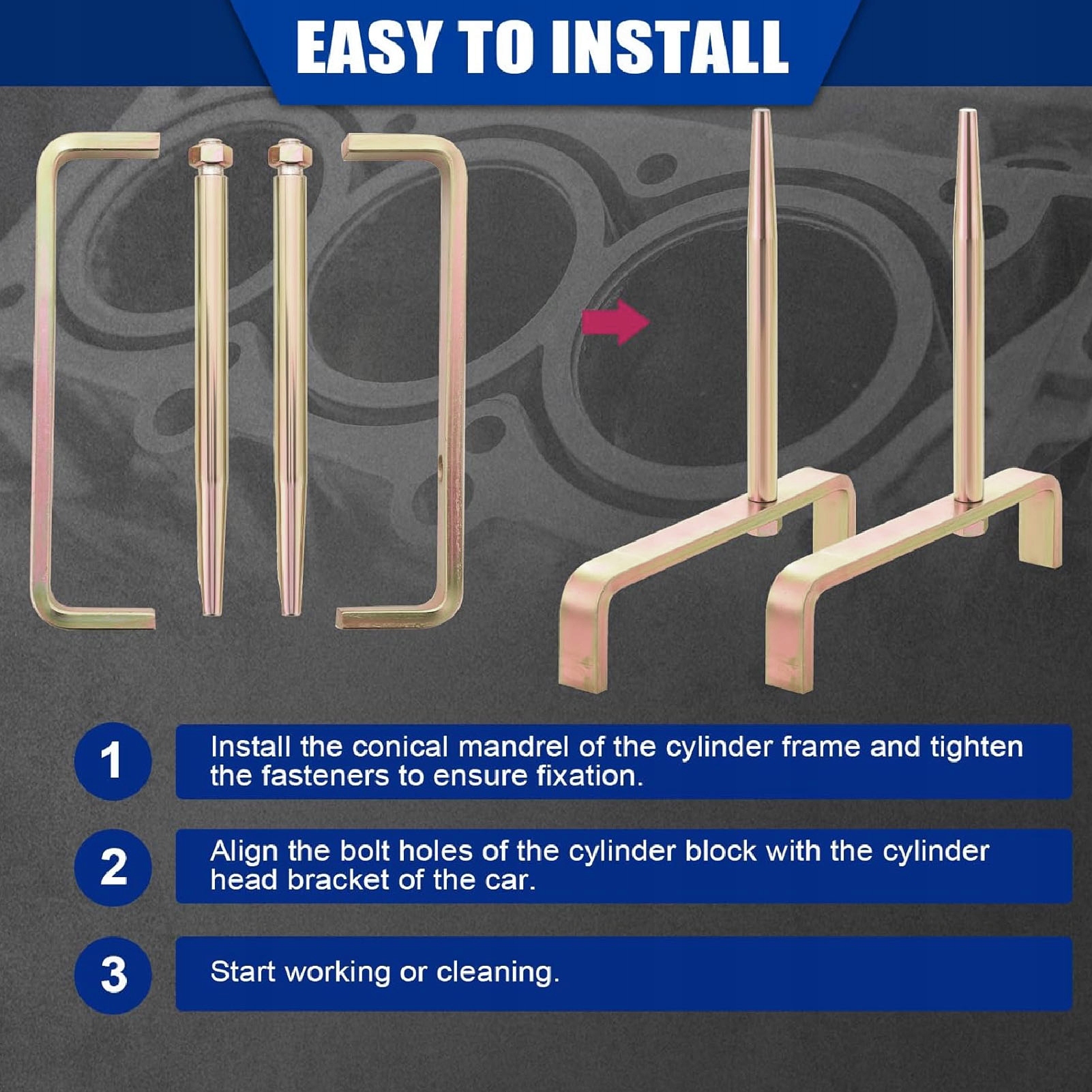 EASY TO INSTALL

1

Install the conical mandrel of the cylinder frame and tighten the fasteners to ensure fixation.

2

Align the bolt holes of the cylinder block with the cylinder head bracket of the car.

3

Start working or cleaning.