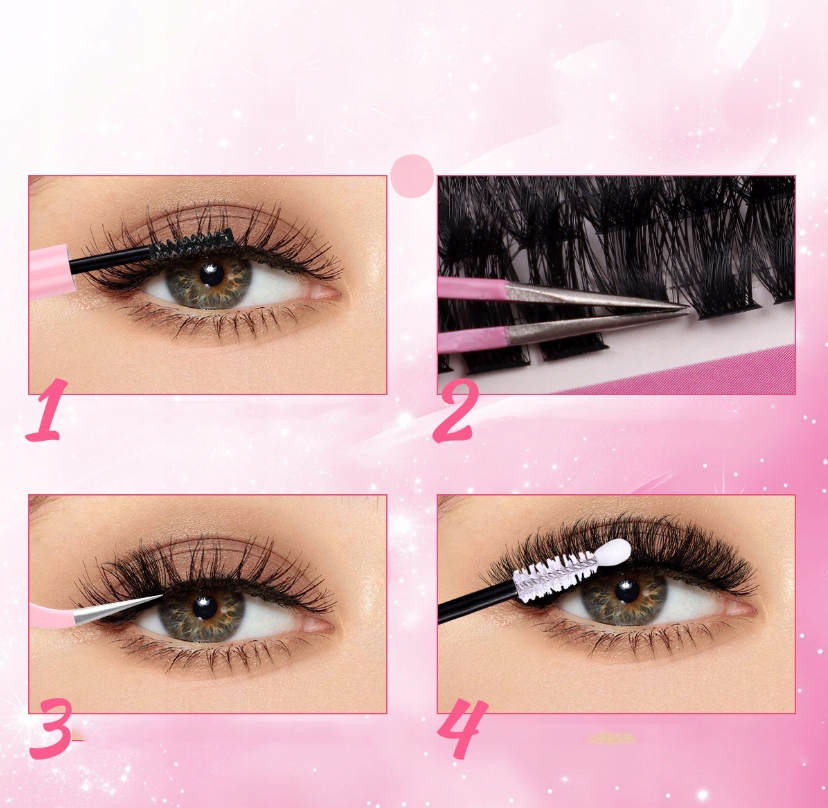 1
2
3
4