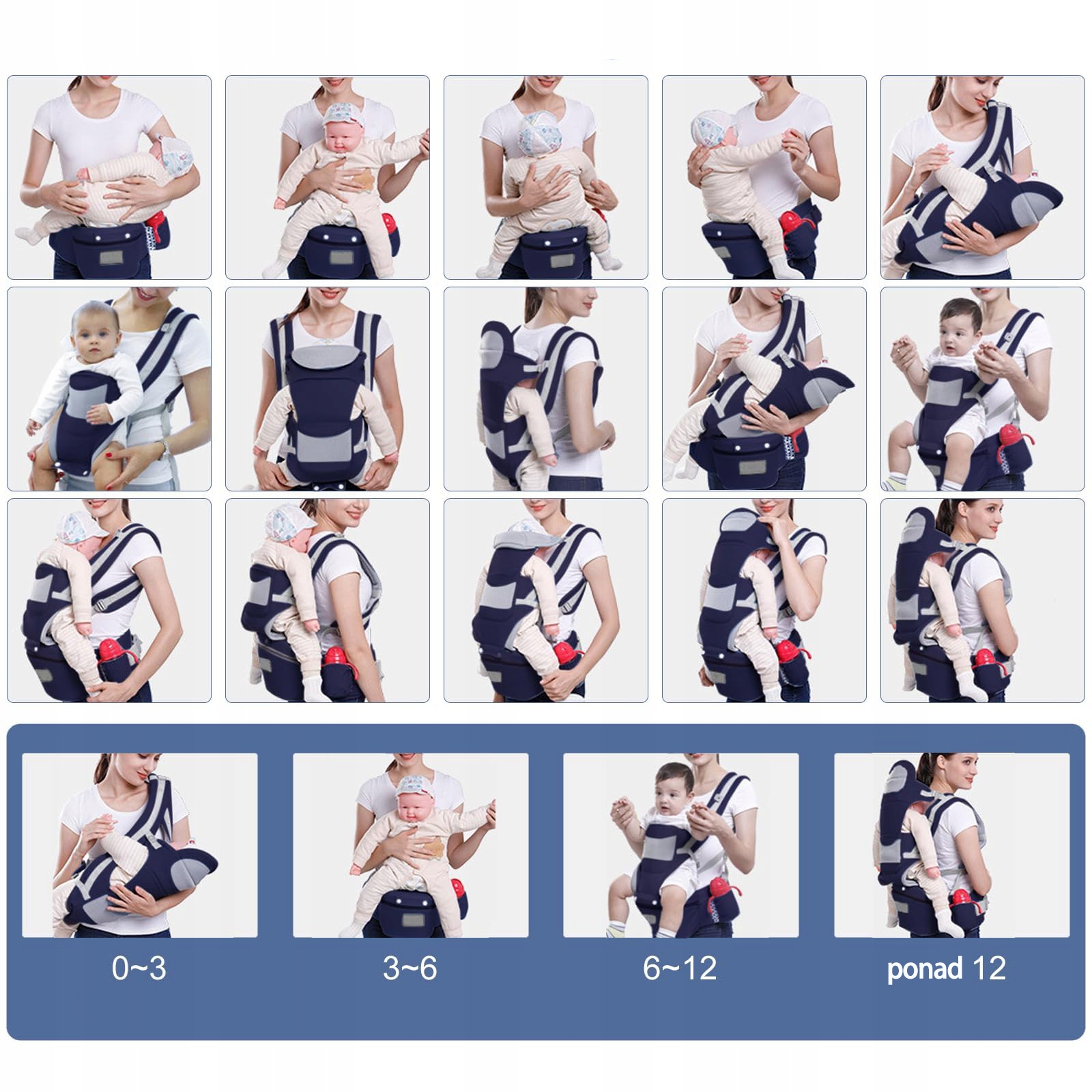 0~3

3~6

6~12

ponad 12