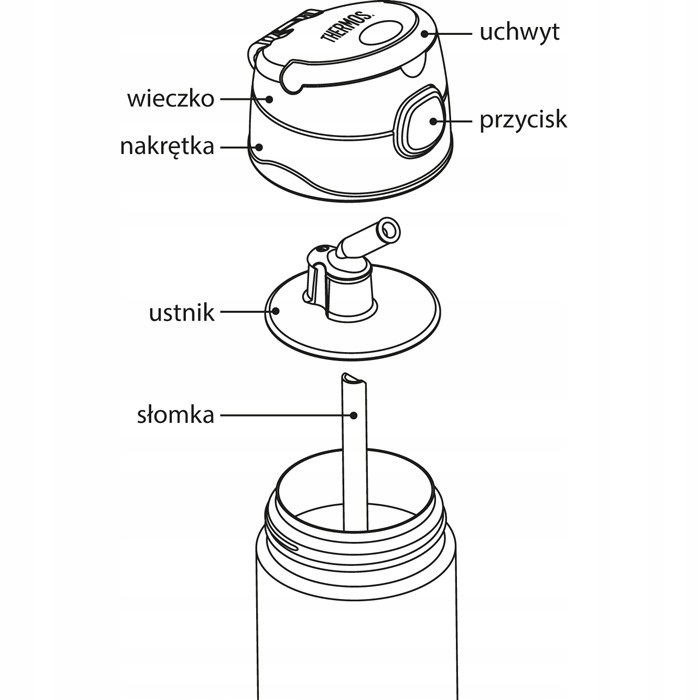 THERMOS.
uchwyt
wieczko
przycisk
nakrętka
ustnik
słomka