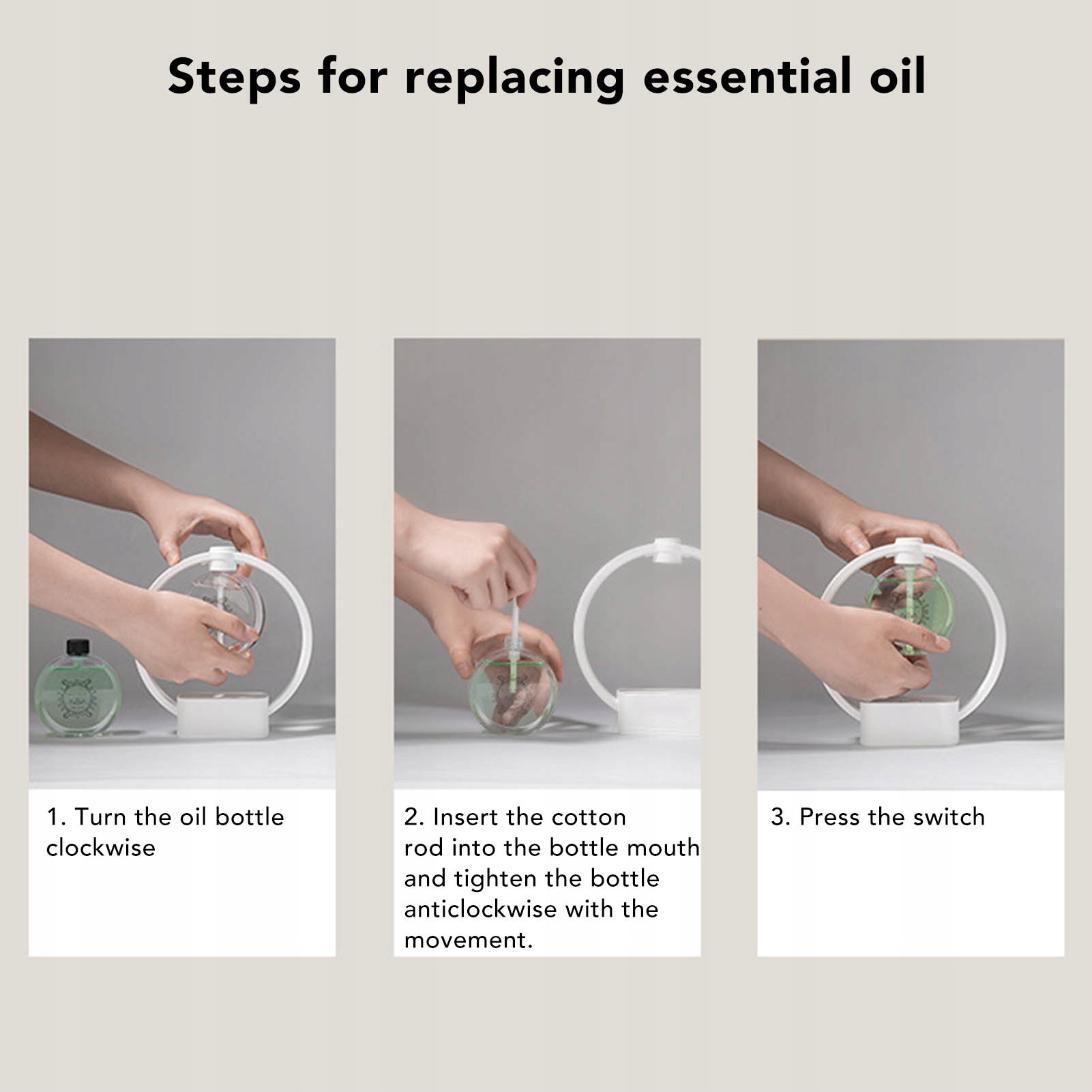 Steps for replacing essential oil

1. Turn the oil bottle clockwise

2. Insert the cotton rod into the bottle mouth and tighten the bottle anticlockwise with the movement.

3. Press the switch