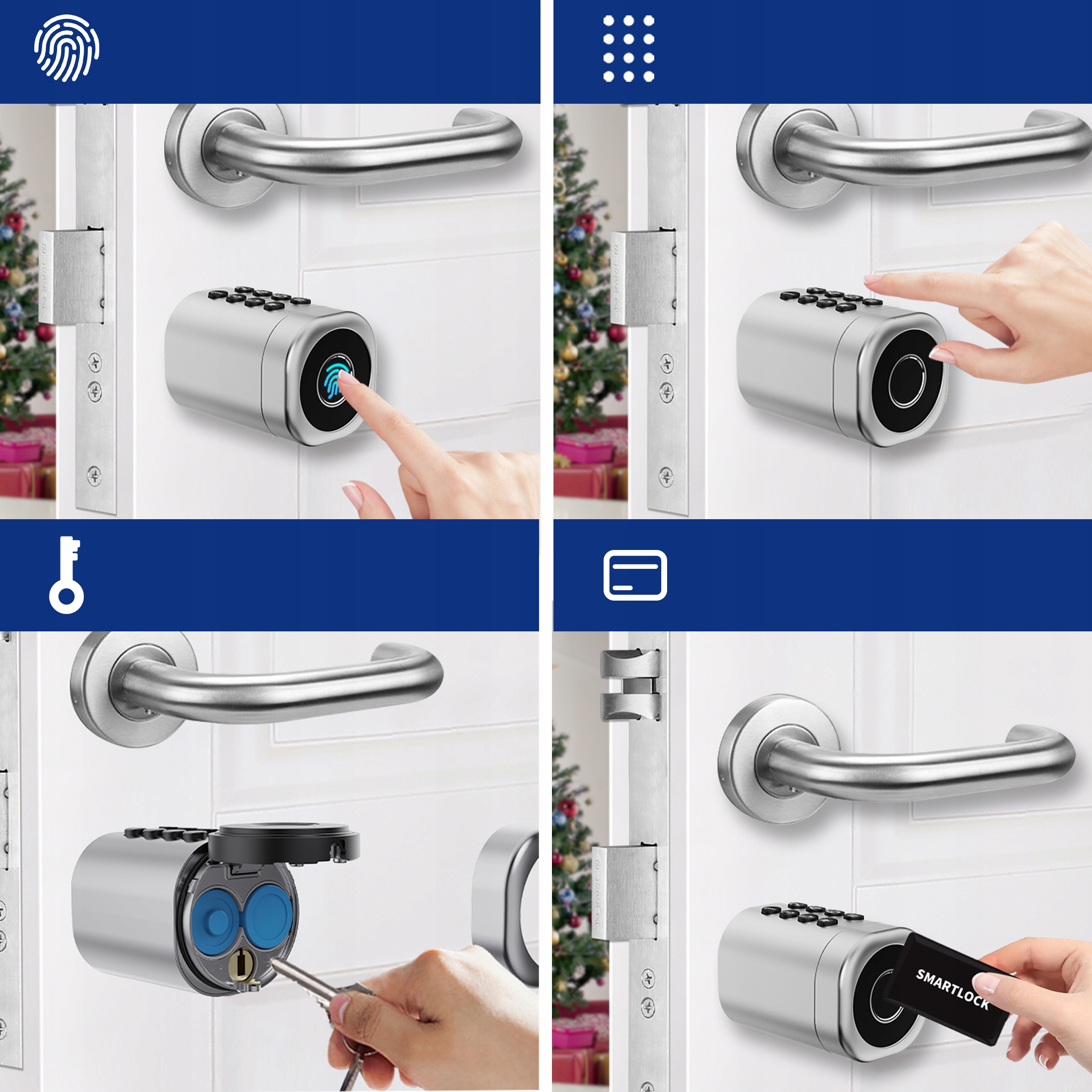 SMARTLOCK