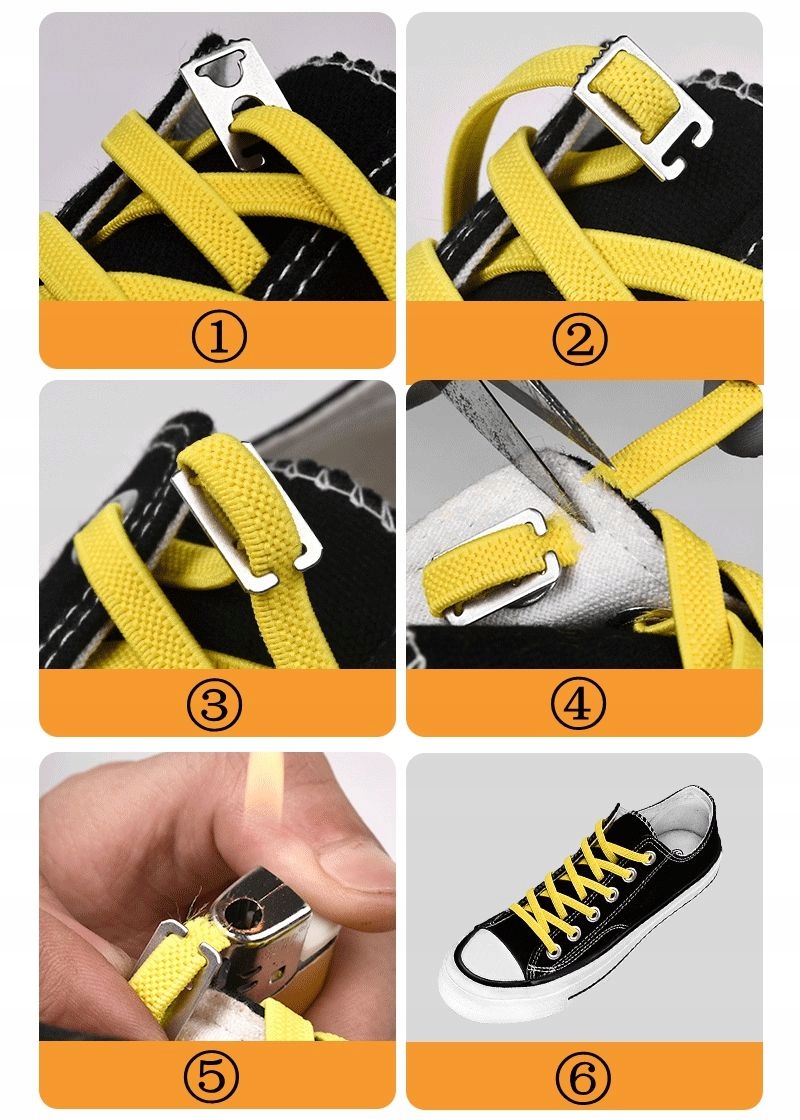 ①

②

③

④

⑤

⑥