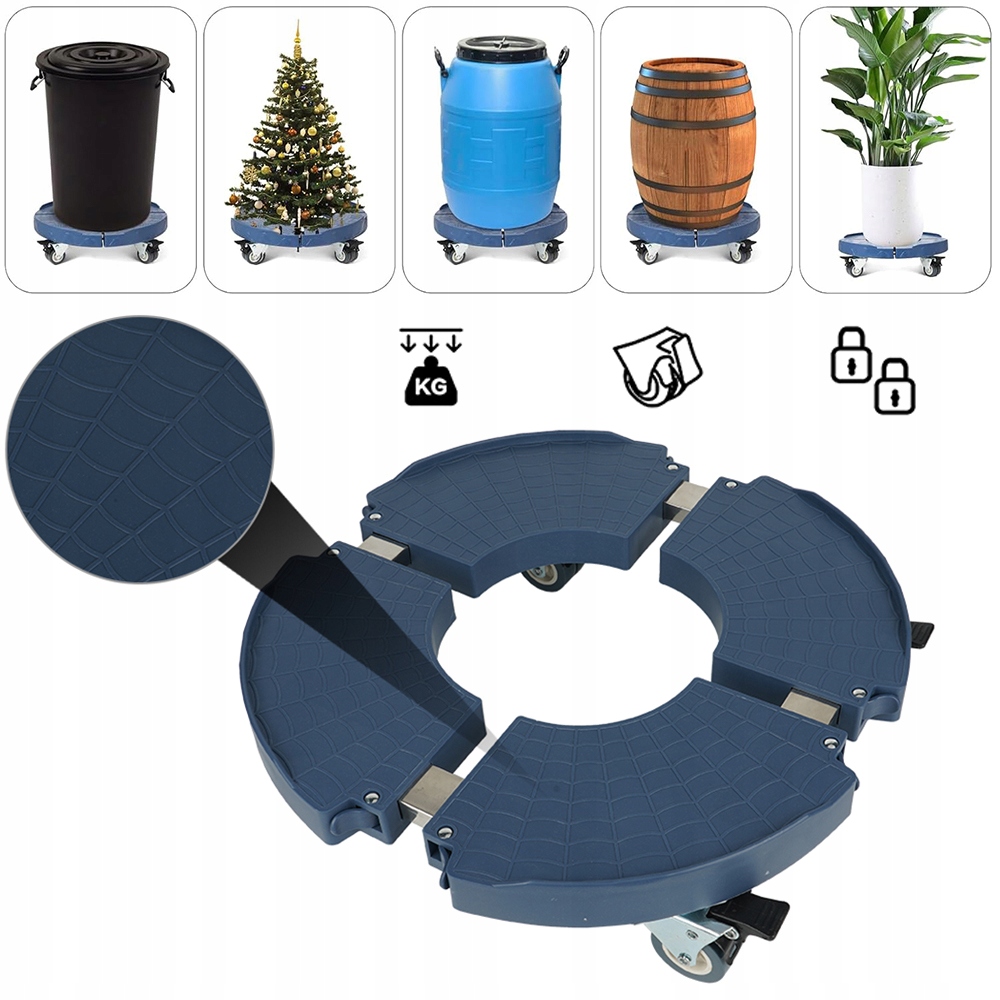 KG