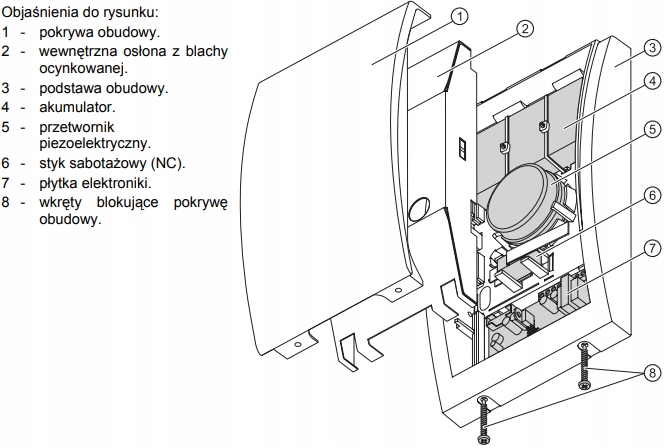 Objaśnienia do rysunku:
1 - pokrywa obudowy.
2 - wewnętrzna osłona z blachy ocynkowanej.
3 - podstawa obudowy.
4 - akumulator.
5 - przetwornik piezoelektryczny.
6 - styk sabotażowy (NC).
7 - płytka elektroniki.
8 - wkręty blokujące pokrywę obudowy.

1
2
3
4
5
6
7
8