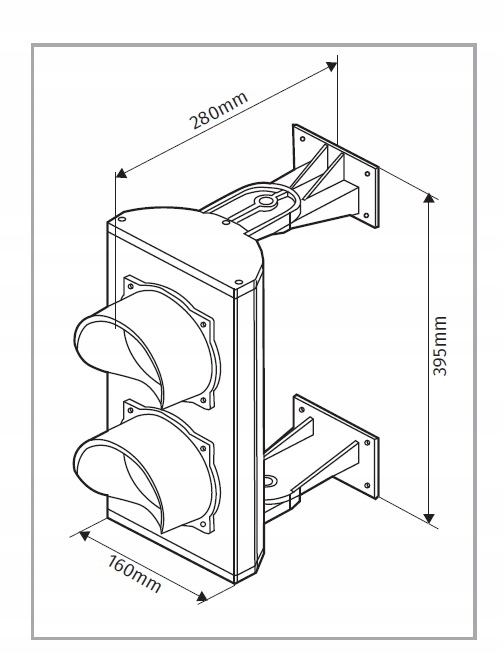 280mm

395mm

160mm