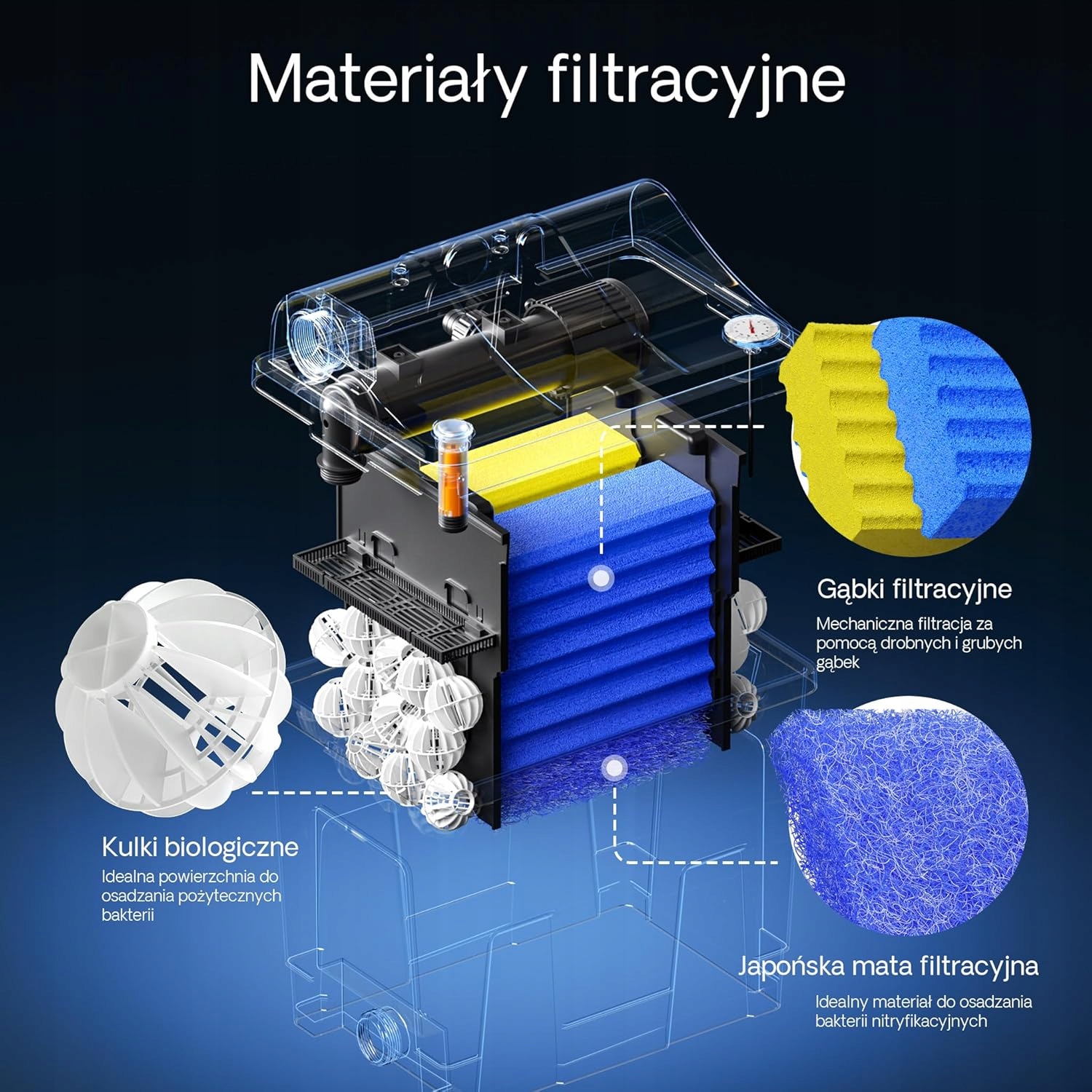 Materiały filtracyjne

Gąbki filtracyjne

Mechaniczna filtracja za pomocą drobnych i grubych gąbek

Kulki biologiczne

Idealna powierzchnia do osadzania pożytecznych bakterii

Japońska mata filtracyjna

Idealny materiał do osadzania bakterii nitryfikacyjnych