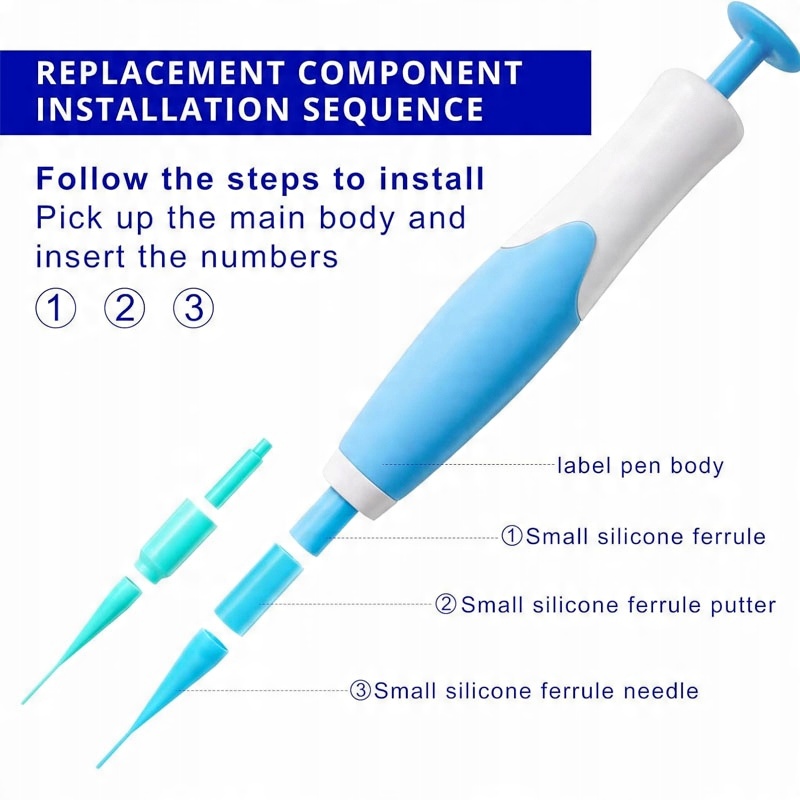 REPLACEMENT COMPONENT INSTALLATION SEQUENCE

Follow the steps to install
Pick up the main body and insert the numbers
① ② ③

label pen body

①Small silicone ferrule

②Small silicone ferrule putter

③Small silicone ferrule needle