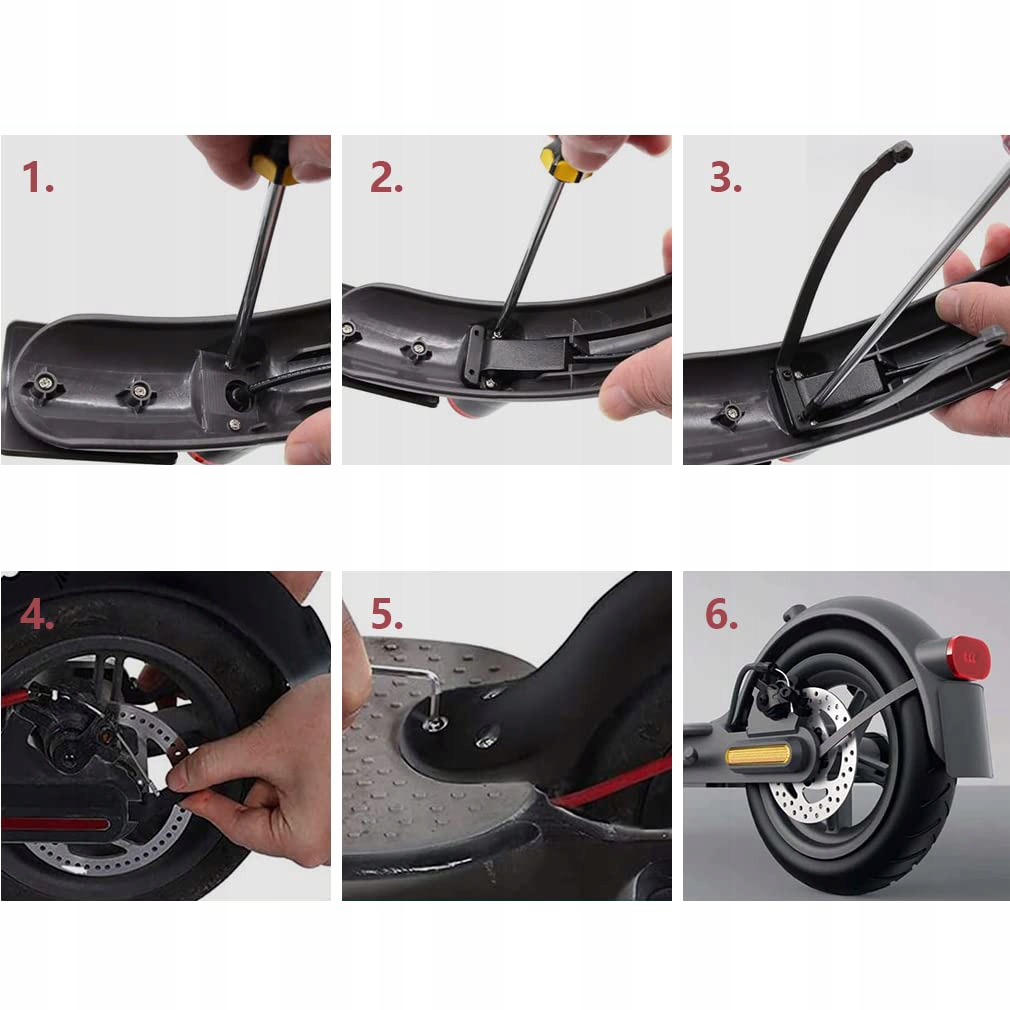 1.

2.

3.

4.

5.

6.