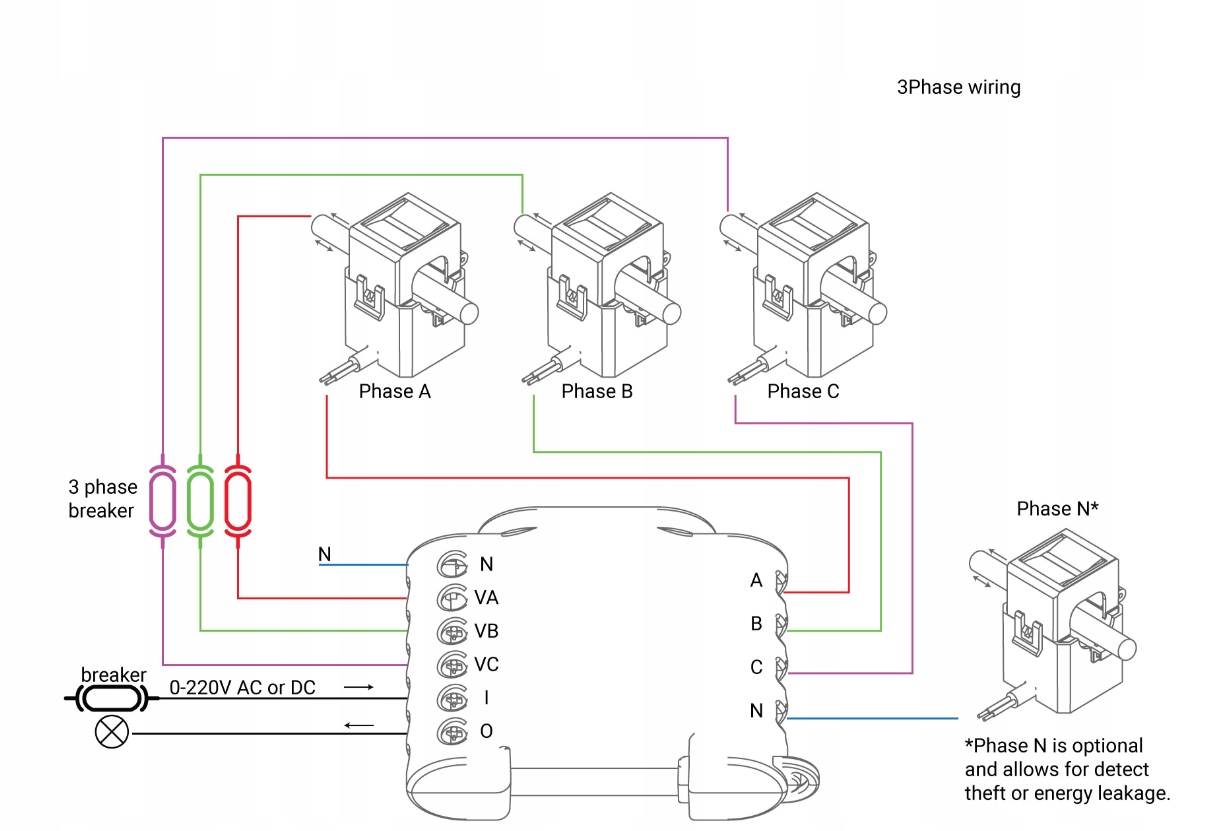 3Phase wiring

Phase A

Phase B

Phase C

3 phase breaker

Phase N*

N

N

VA

VB

VC

I

O

A

B

C

N

breaker

0-220V AC or DC

*Phase N is optional and allows for detect theft or energy leakage.