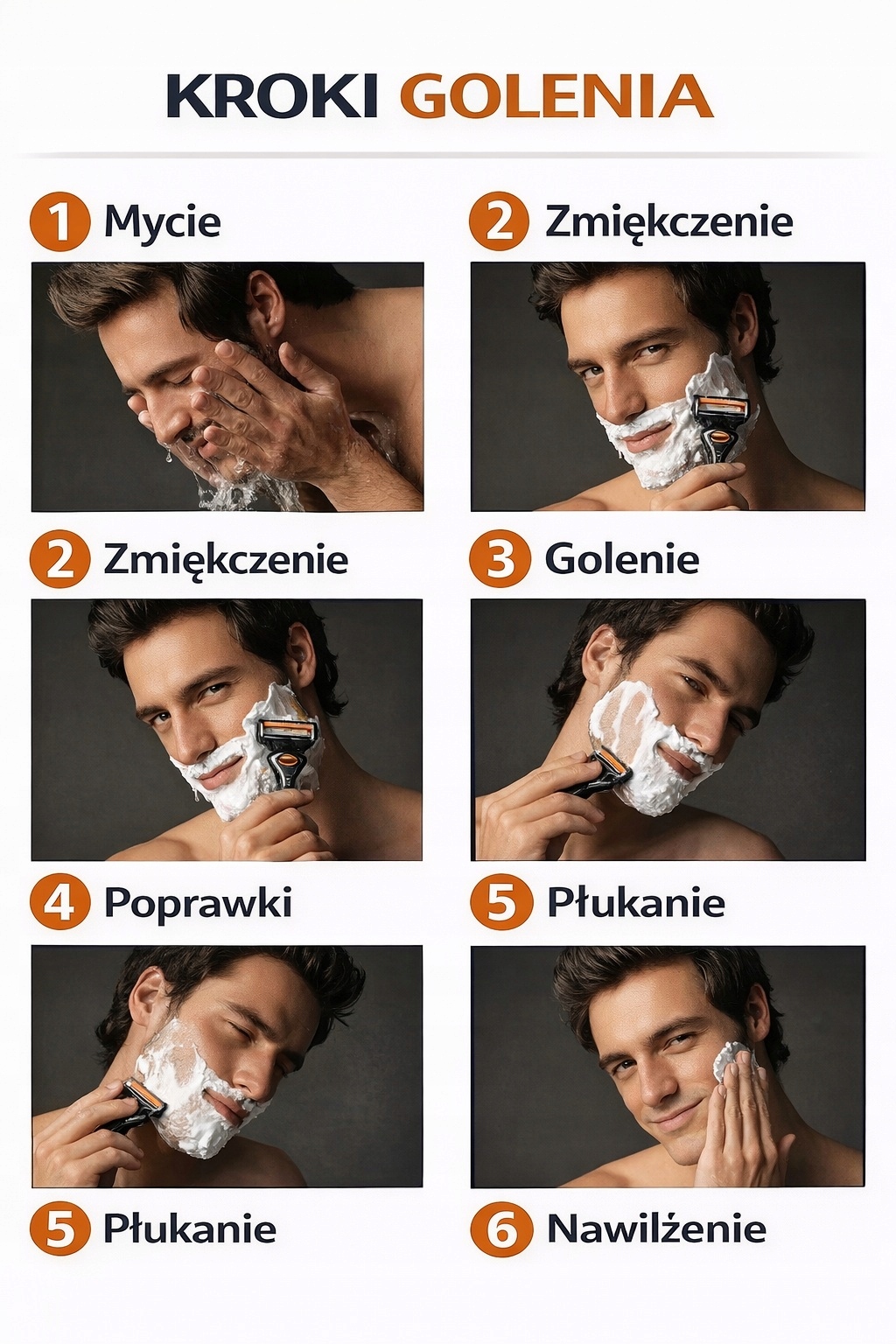 KROKI GOLENIA

1 Mycie

2 Zmiękczenie

2 Zmiękczenie

3 Golenie

4 Poprawki

5 Płukanie

5 Płukanie

6 Nawilżenie