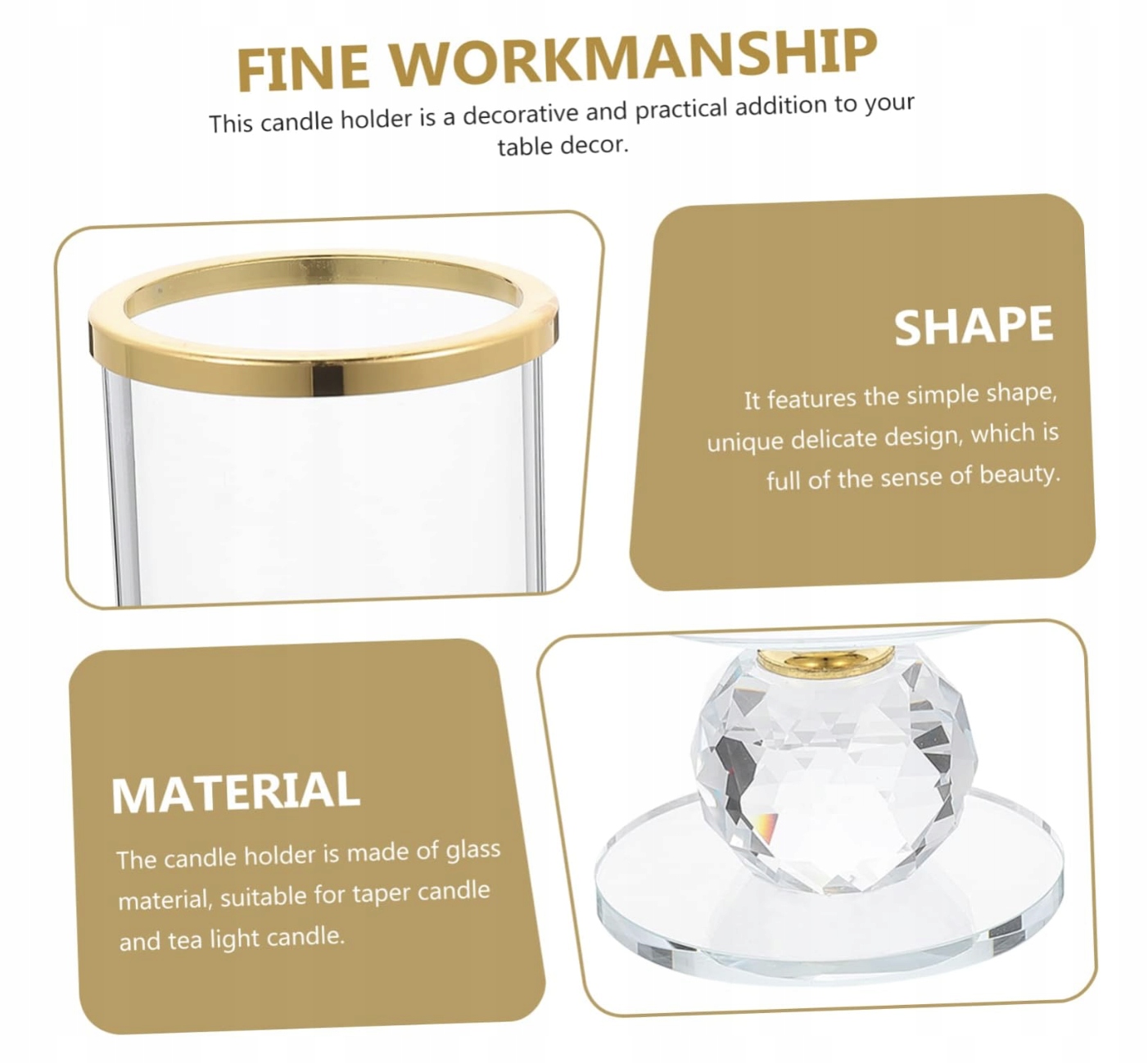 FINE WORKMANSHIP
This candle holder is a decorative and practical addition to your table decor.

SHAPE
It features the simple shape, unique delicate design, which is full of the sense of beauty.

MATERIAL
The candle holder is made of glass material, suitable for taper candle and tea light candle.