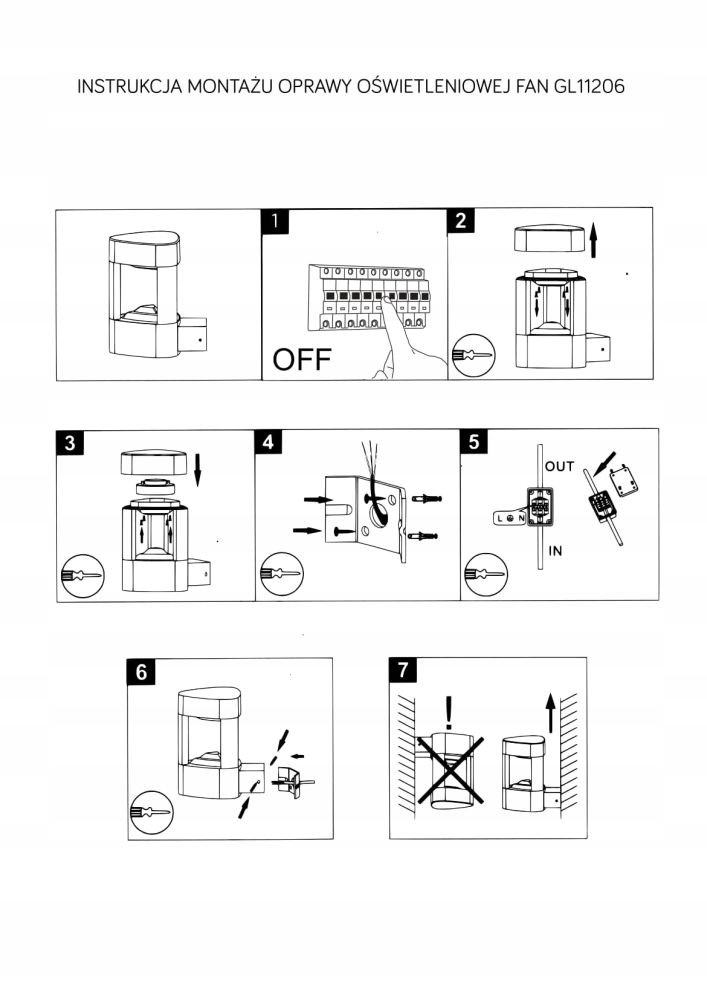 INSTRUKCJA MONTAŻU OPRAWY OŚWIETLENIOWEJ FAN GL11206

1

OFF

2

3

4

5

OUT

L N

IN

6

7

!