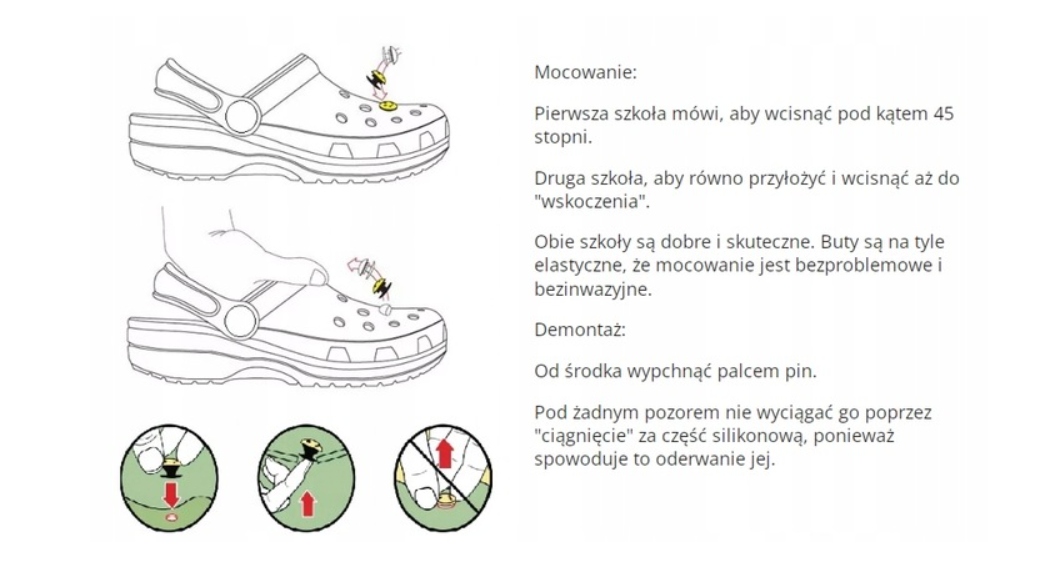 Mocowanie:

Pierwsza szkoła mówi, aby wcisnąć pod kątem 45 stopni.

Druga szkoła, aby równo przyłożyć i wcisnąć aż do "wskoczenia".

Obie szkoły są dobre i skuteczne. Buty są na tyle elastyczne, że mocowanie jest bezproblemowe i bezinwazyjne.

Demontaż:

Od środka wypchnąć palcem pin.

Pod żadnym pozorem nie wyciągać go poprzez "ciągnięcie" za część silikonową, ponieważ spowoduje to oderwanie jej.