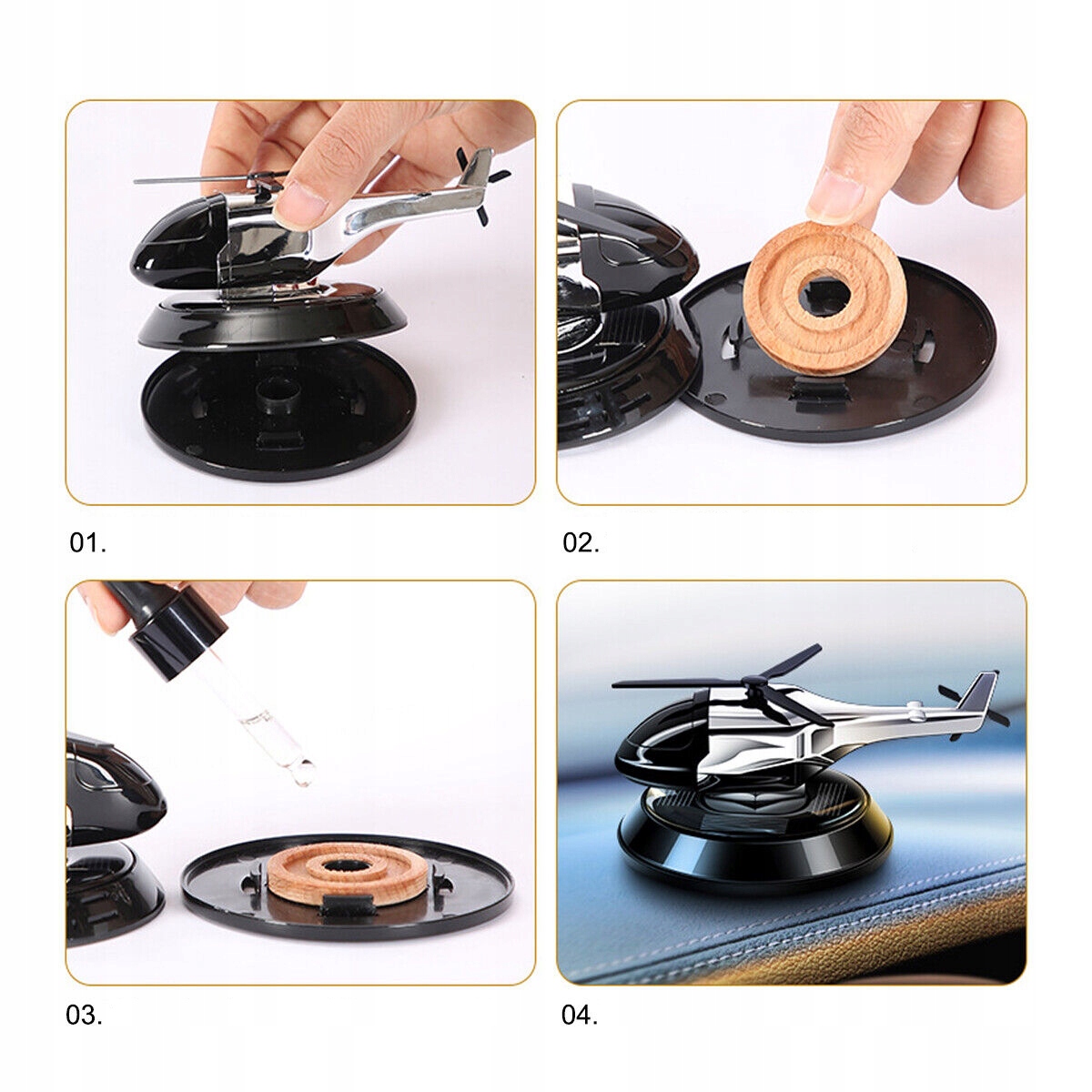 01.

02.

03.

04.