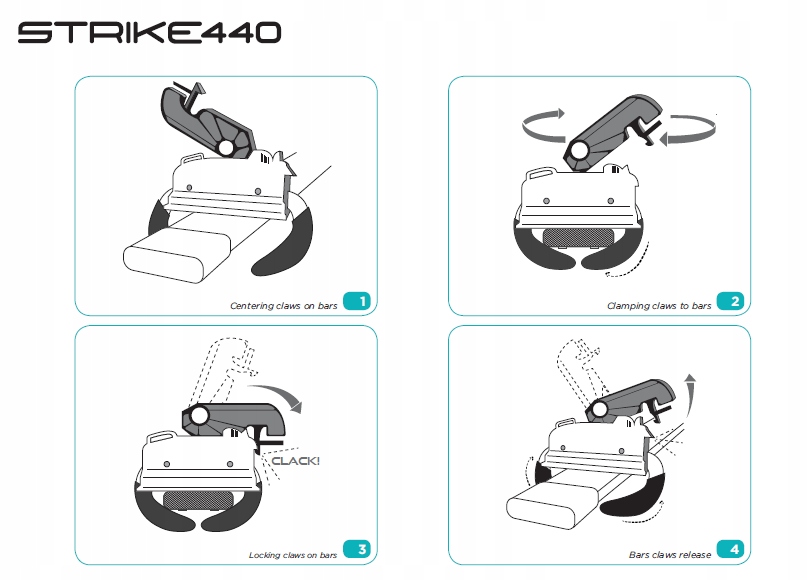 STRIKE440

Centering claws on bars 1

Clamping claws to bars 2

CLACK!

Locking claws on bars 3

Bars claws release 4