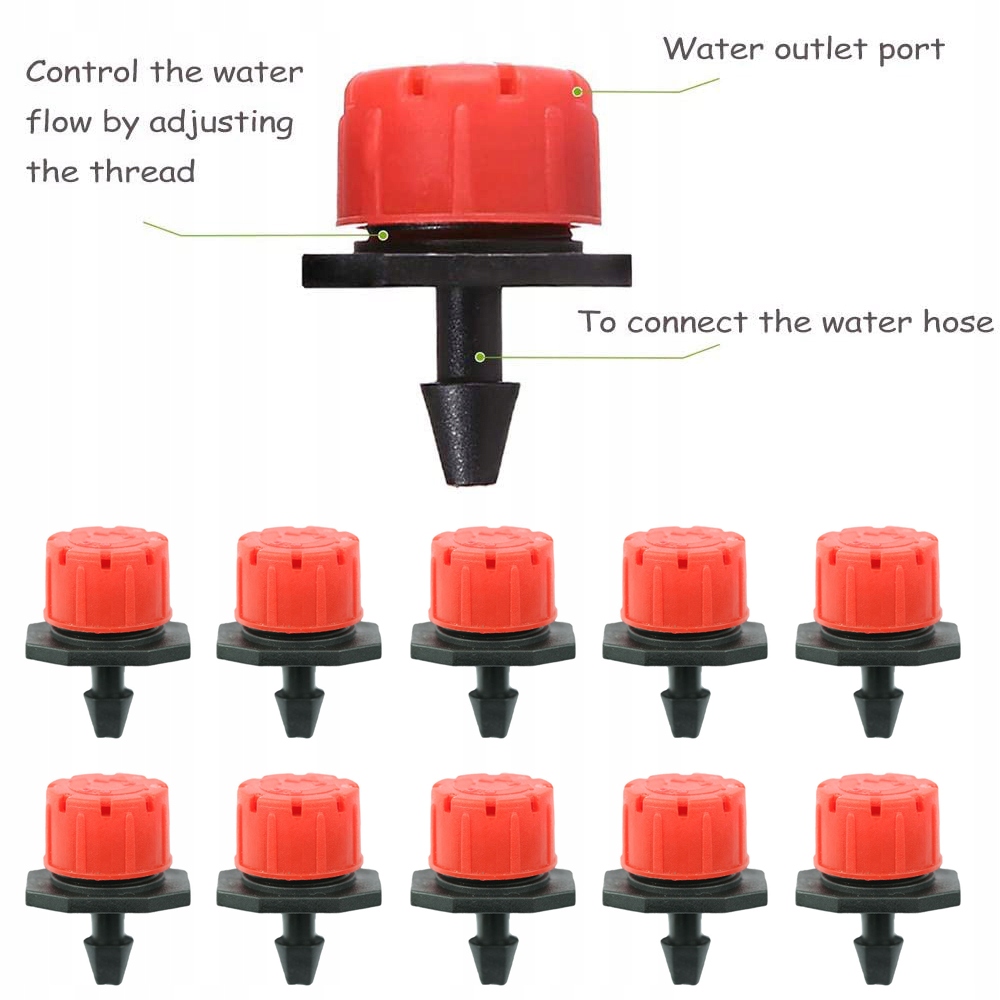 Control the water flow by adjusting the thread

Water outlet port

To connect the water hose