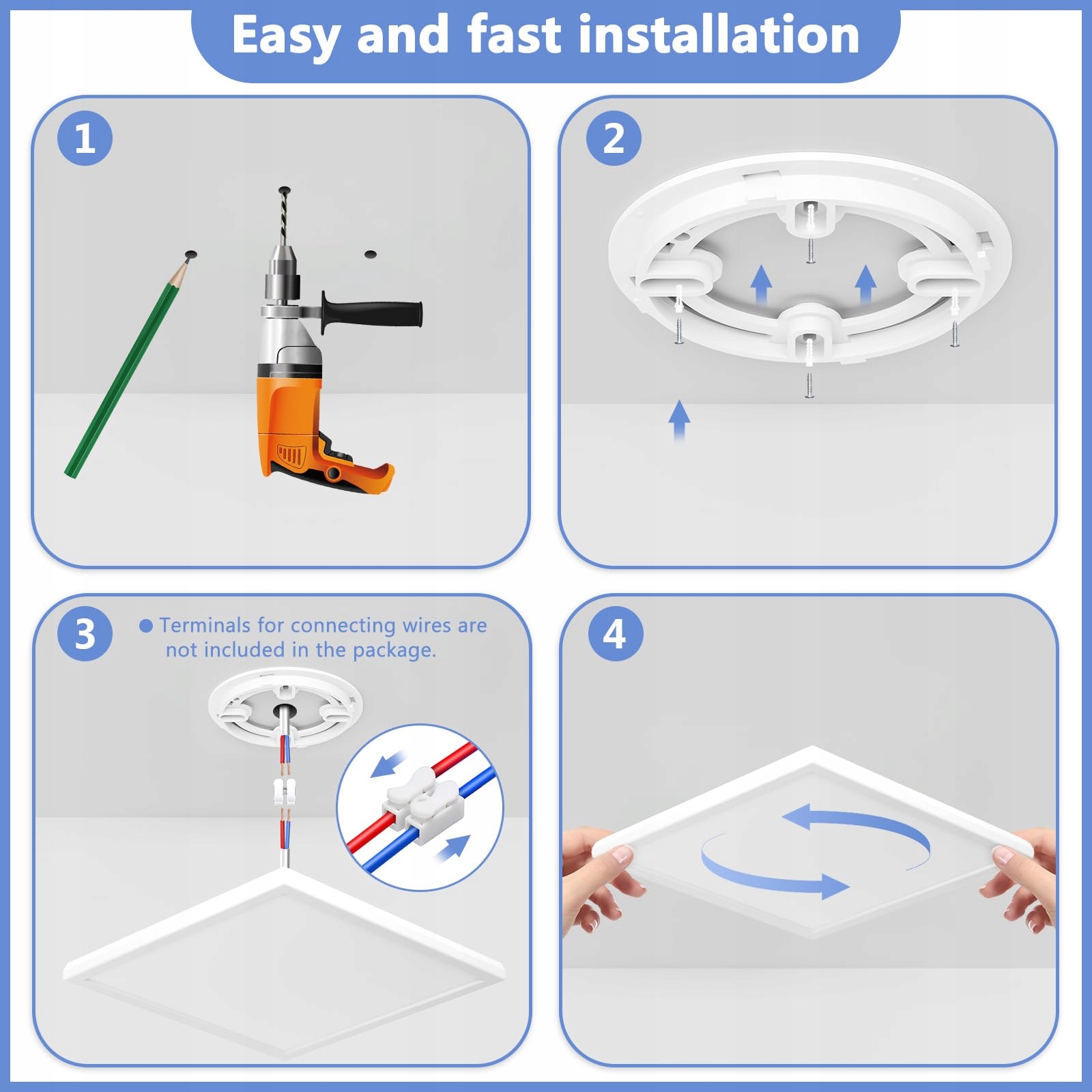 Easy and fast installation

1

2

3

● Terminals for connecting wires are not included in the package.

4