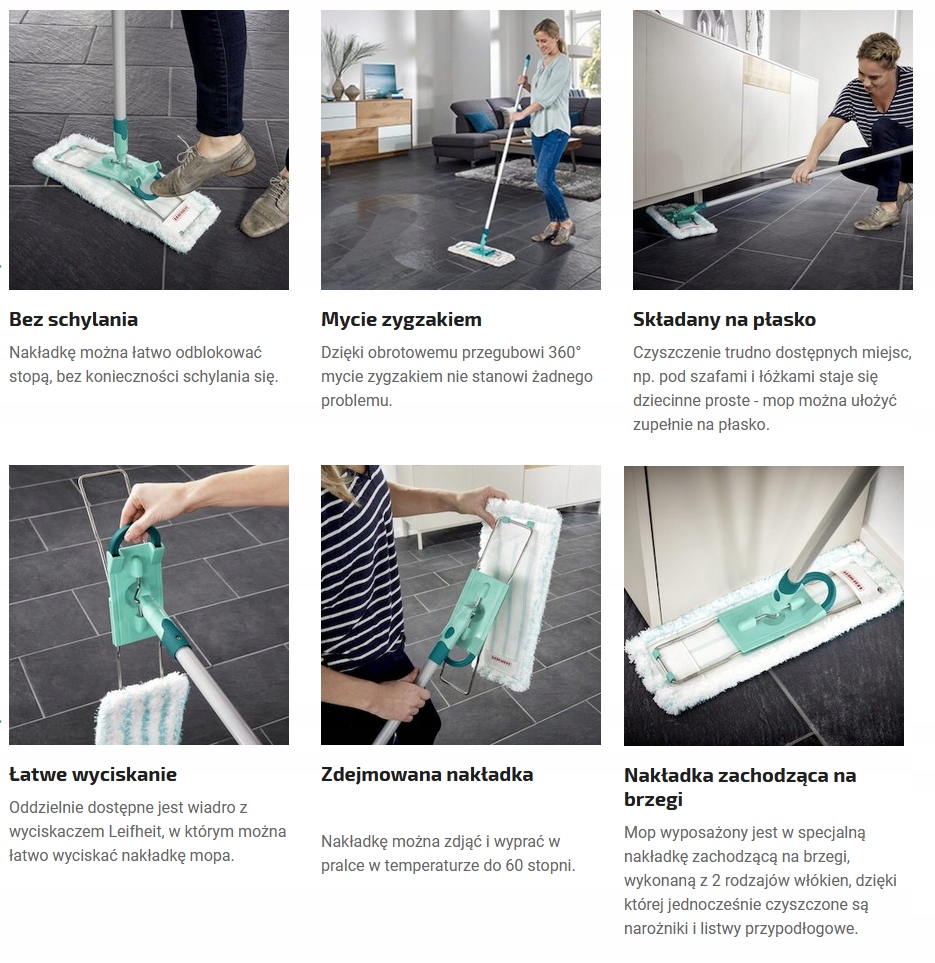 Bez schylania

Nakładkę można łatwo odblokować stopą, bez konieczności schylania się.

Mycie zygzakiem

Dzięki obrotowemu przegubowi 360° mycie zygzakiem nie stanowi żadnego problemu.

Składany na płasko

Czyszczenie trudno dostępnych miejsc, np. pod szafami i łóżkami staje się dziecinne proste - mop można ułożyć zupełnie na płasko.

Łatwe wyciskanie

Oddzielnie dostępne jest wiadro z wyciskaczem Leifheit, w którym można łatwo wyciskać nakładkę mopa.

Zdejmowana nakładka

Nakładkę można zdjąć i wyprać w pralce w temperaturze do 60 stopni.

Nakładka zachodząca na brzegi

Mop wyposażony jest w specjalną nakładkę zachodzącą na brzegi, wykonaną z 2 rodzajów włókien, dzięki której jednocześnie czyszczone są narożniki i listwy przypodłogowe.