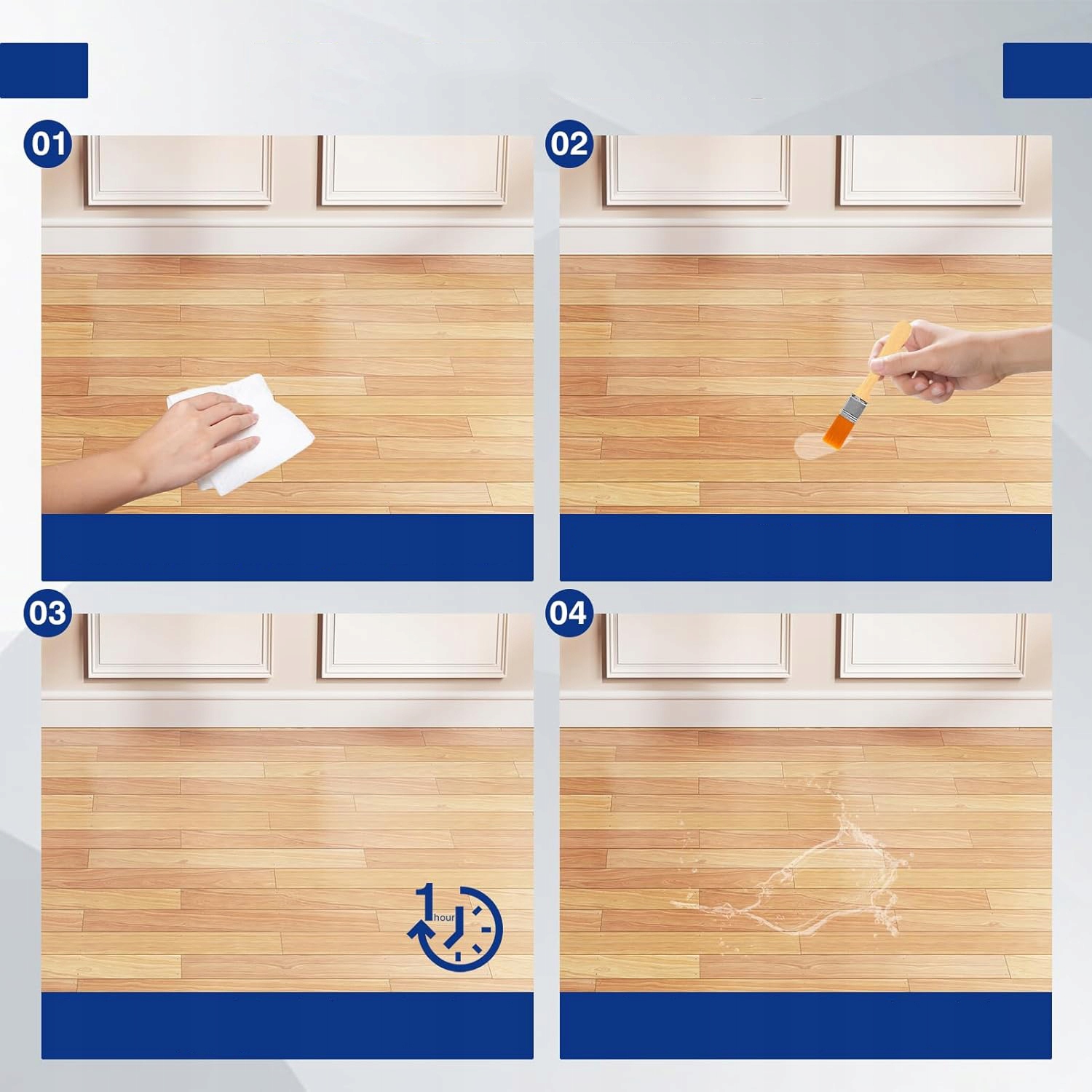 01

02

03

1 hour

04