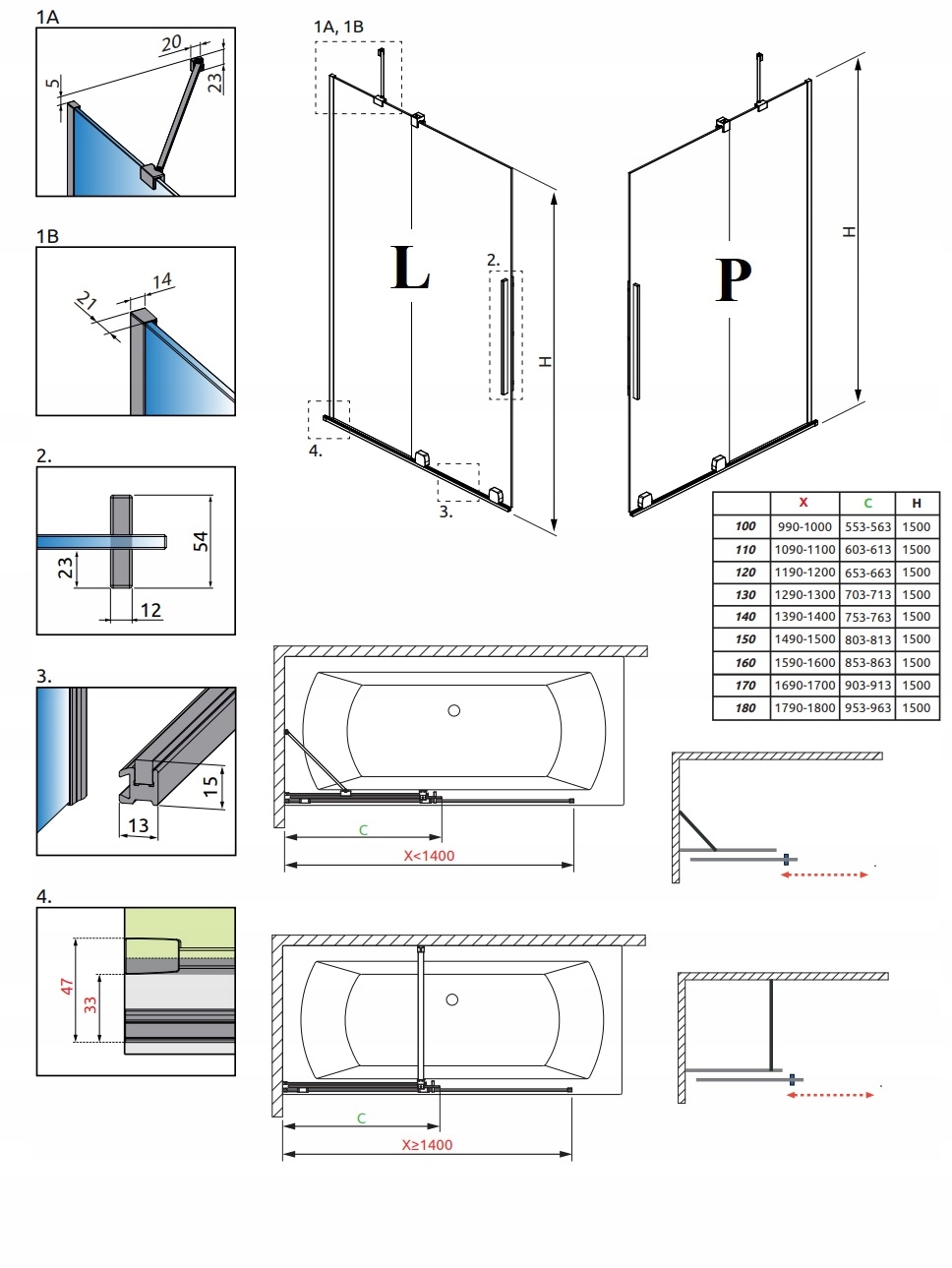 1A

20

5

23

1B

14

21

2.

54

23

12

3.

15

13

4.

47

33

1A, 1B

L

2.

H

4.

3.

P

H

|  | X | C | H |
|---|---|---|---|
| 100 | 990-1000 | 553-563 | 1500 |
| 110 | 1090-1100 | 603-613 | 1500 |
| 120 | 1190-1200 | 653-663 | 1500 |
| 130 | 1290-1300 | 703-713 | 1500 |
| 140 | 1390-1400 | 753-763 | 1500 |
| 150 | 1490-1500 | 803-813 | 1500 |
| 160 | 1590-1600 | 853-863 | 1500 |
| 170 | 1690-1700 | 903-913 | 1500 |
| 180 | 1790-1800 | 953-963 | 1500 |

C

X<1400

C

X≥1400