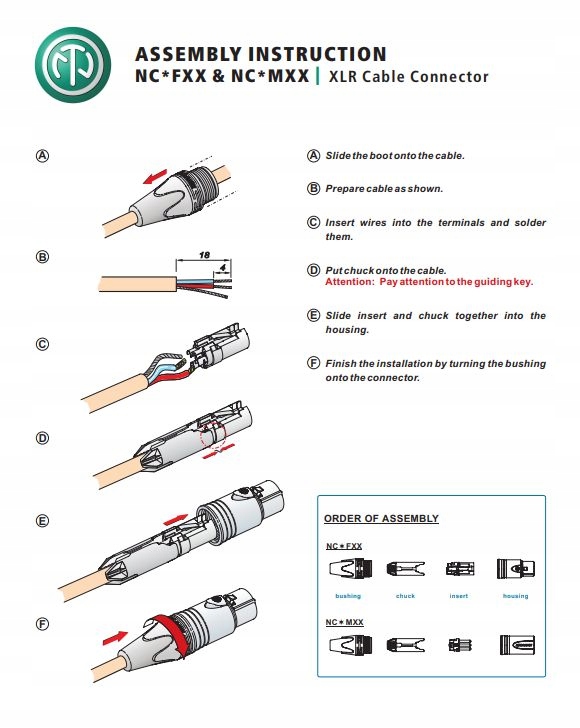 ASSEMBLY INSTRUCTION
NC*FXX & NC*MXX | XLR Cable Connector

A
B
18
4
C
D
E
F

A Slide the boot onto the cable.

B Prepare cable as shown.

C Insert wires into the terminals and solder them.

D Put chuck onto the cable.
Attention: Pay attention to the guiding key.

E Slide insert and chuck together into the housing.

F Finish the installation by turning the bushing onto the connector.

ORDER OF ASSEMBLY

NC*FXX

bushing chuck insert housing

NC*MXX