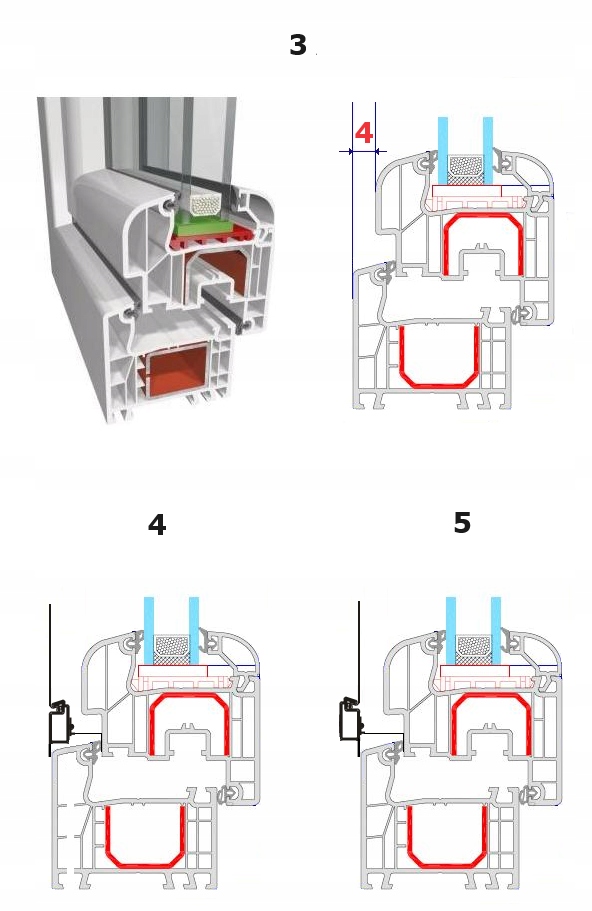 3

4

4

5